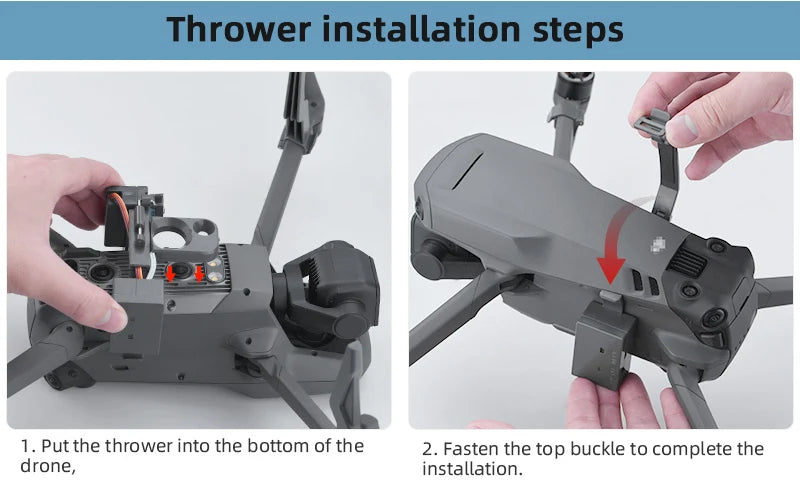 Thrower installation steps

1. Put the thrower into the bottom of the drone,

2. Fasten the top buckle to complete the installation.