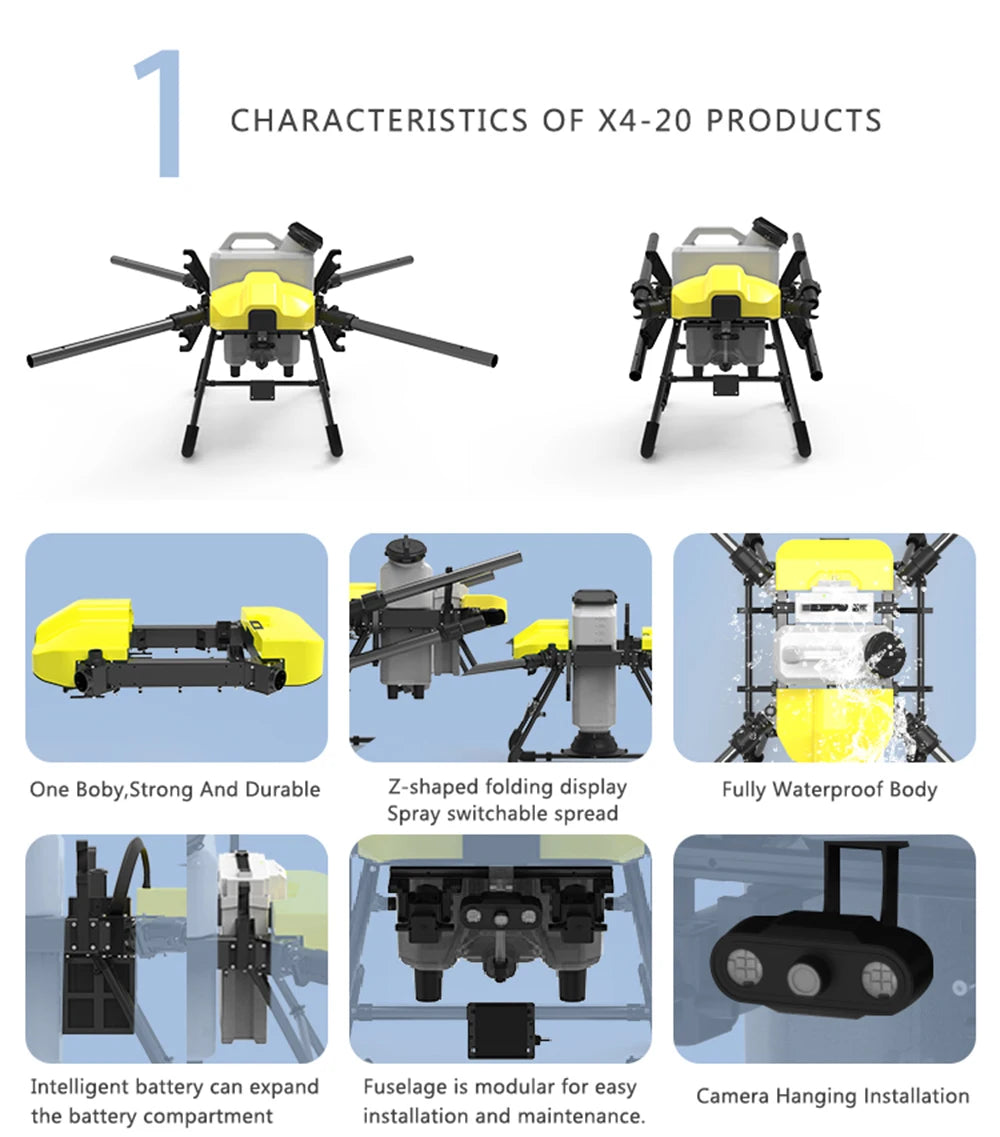 1 CHARACTERISTICS OF X4-20 PRODUCTS

One Boby,Strong And Durable

Z-shaped folding display
Spray switchable spread

Fully Waterproof Body

Intelligent battery can expand the battery compartment

Fuselage is modular for easy installation and maintenance.

Camera Hanging Installation