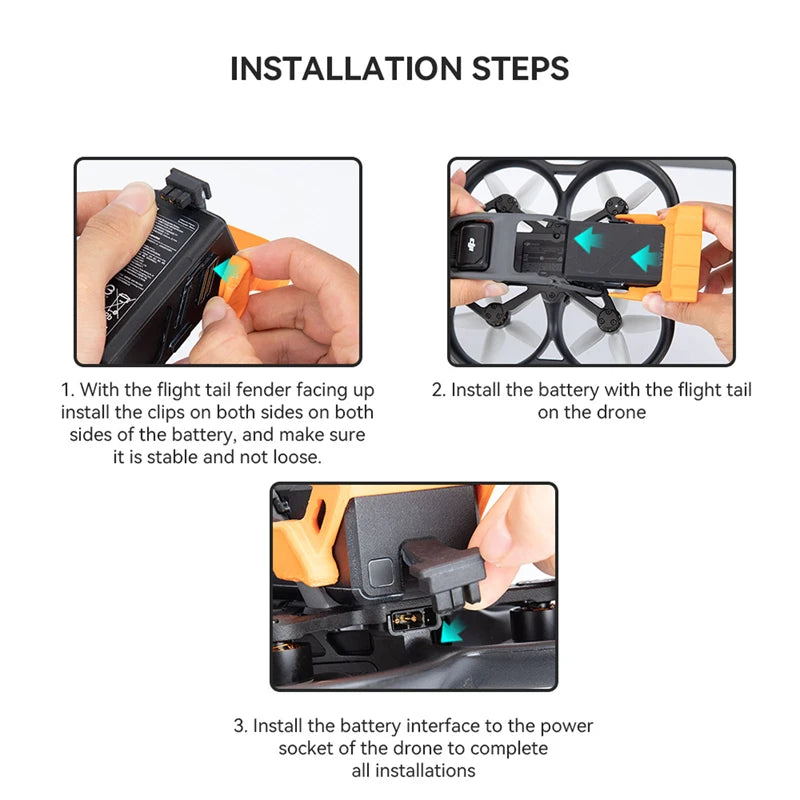 INSTALLATION STEPS

1. With the flight tail fender facing up install the clips on both sides on both sides of the battery, and make sure it is stable and not loose.

2. Install the battery with the flight tail on the drone

3. Install the battery interface to the power socket of the drone to complete all installations