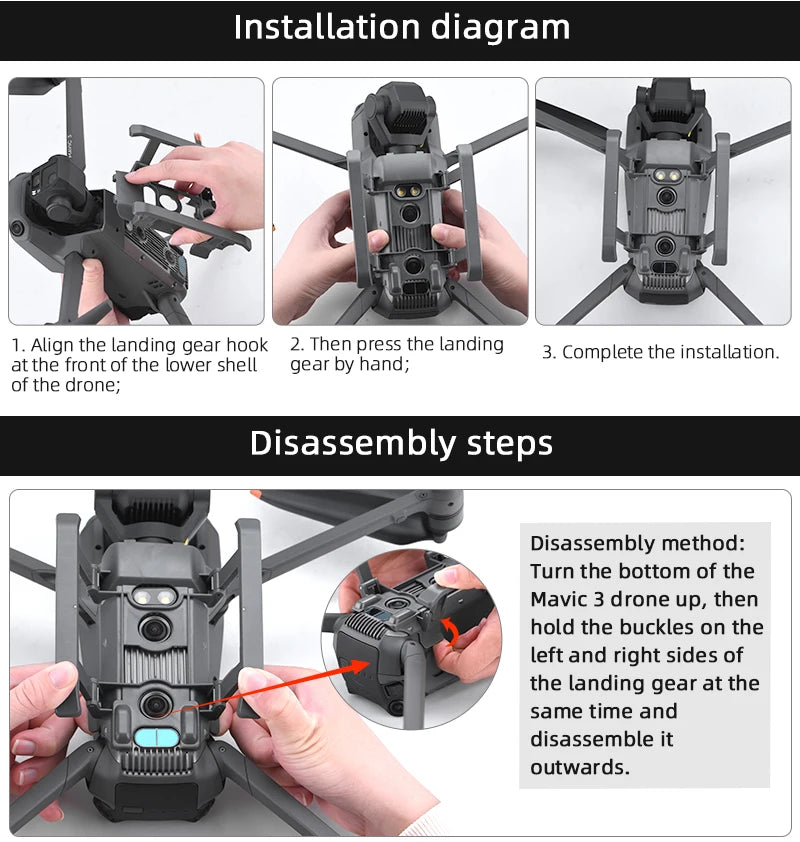 Installation diagram

MAVIC 3

1. Align the landing gear hook at the front of the lower shell of the drone;

2. Then press the landing gear by hand;

3. Complete the installation.

Disassembly steps

Disassembly method: Turn the bottom of the Mavic 3 drone up, then hold the buckles on the left and right sides of the landing gear at the same time and disassemble it outwards.