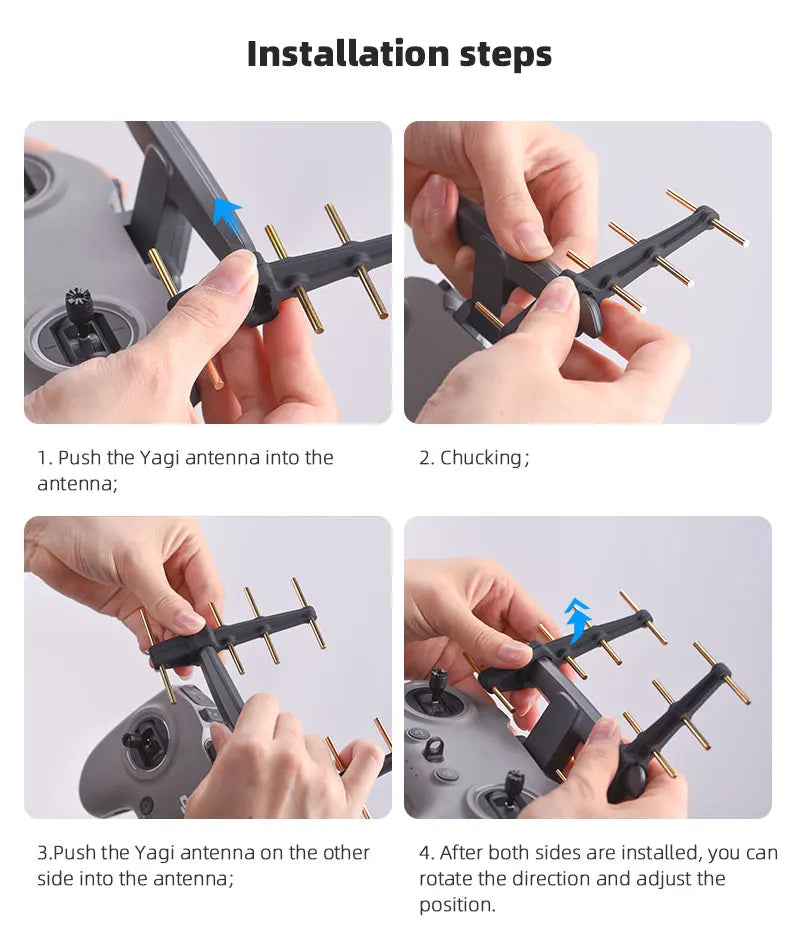 Installation steps

1. Push the Yagi antenna into the antenna;

2. Chucking;

3.Push the Yagi antenna on the other side into the antenna;

4. After both sides are installed, you can rotate the direction and adjust the position.