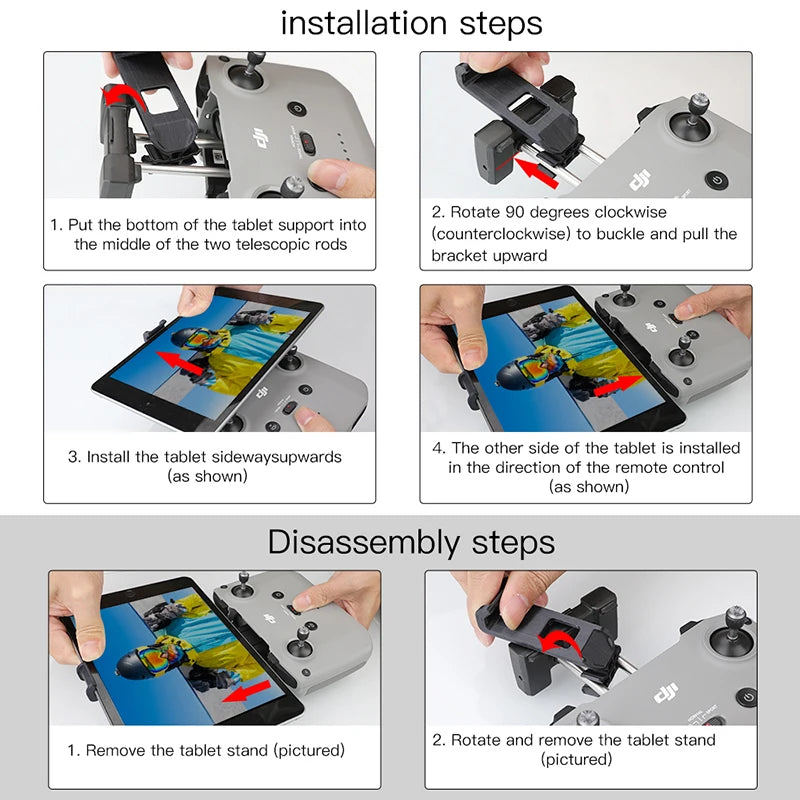 installation steps

1. Put the bottom of the tablet support into the middle of the two telescopic rods

2. Rotate 90 degrees clockwise (counterclockwise) to buckle and pull the bracket upward

3. Install the tablet sidewaysupwards (as shown)

4. The other side of the tablet is installed in the direction of the remote control (as shown)

Disassembly steps

1. Remove the tablet stand (pictured)

2. Rotate and remove the tablet stand (pictured)