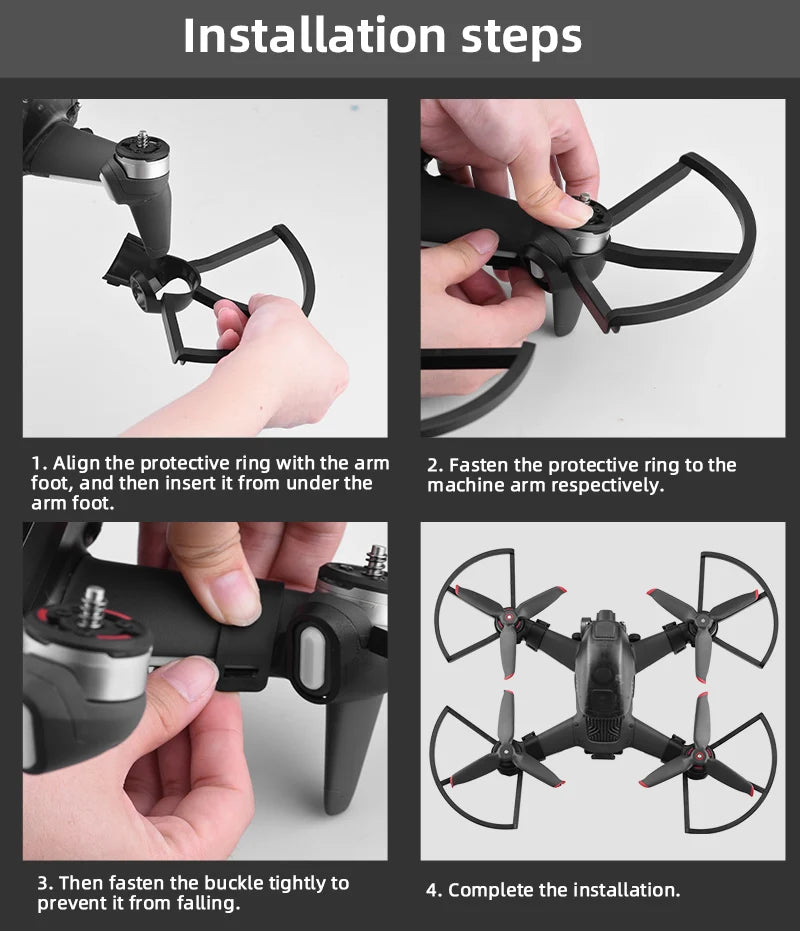 Installation steps

1. Align the protective ring with the arm foot, and then insert it from under the arm foot.

2. Fasten the protective ring to the machine arm respectively.

3. Then fasten the buckle tightly to prevent it from falling.

4. Complete the installation.