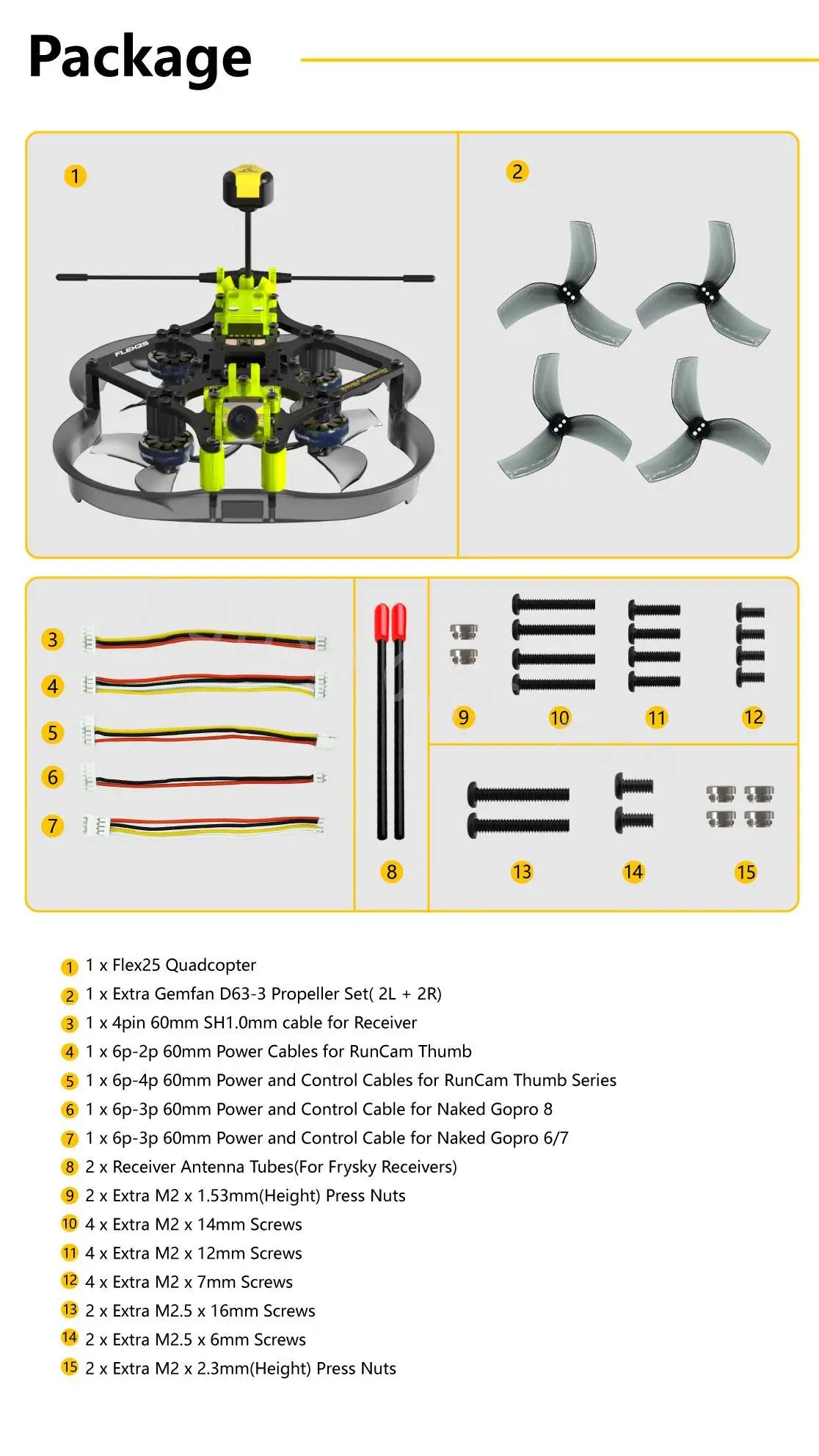 Package

1

FLEX25

2

3

4

5

6

7

8

9

10

11

12

13

14

15

1 1 x Flex25 Quadcopter
2 1 x Extra Gemfan D63-3 Propeller Set( 2L + 2R)
3 1 x 4pin 60mm SH1.0mm cable for Receiver
4 1 x 6p-2p 60mm Power Cables for RunCam Thumb
5 1 x 6p-4p 60mm Power and Control Cables for RunCam Thumb Series
6 1 x 6p-3p 60mm Power and Control Cable for Naked Gopro 8
7 1 x 6p-3p 60mm Power and Control Cable for Naked Gopro 6/7
8 2 x Receiver Antenna Tubes(For Frysky Receivers)
9 2 x Extra M2 x 1.53mm(Height) Press Nuts
10 4 x Extra M2 x 14mm Screws
11 4 x Extra M2 x 12mm Screws
12 4 x Extra M2 x 7mm Screws
13 2 x Extra M2.5 x 16mm Screws
14 2 x Extra M2.5 x 6mm Screws
15 2 x Extra M2 x 2.3mm(Height) Press Nuts