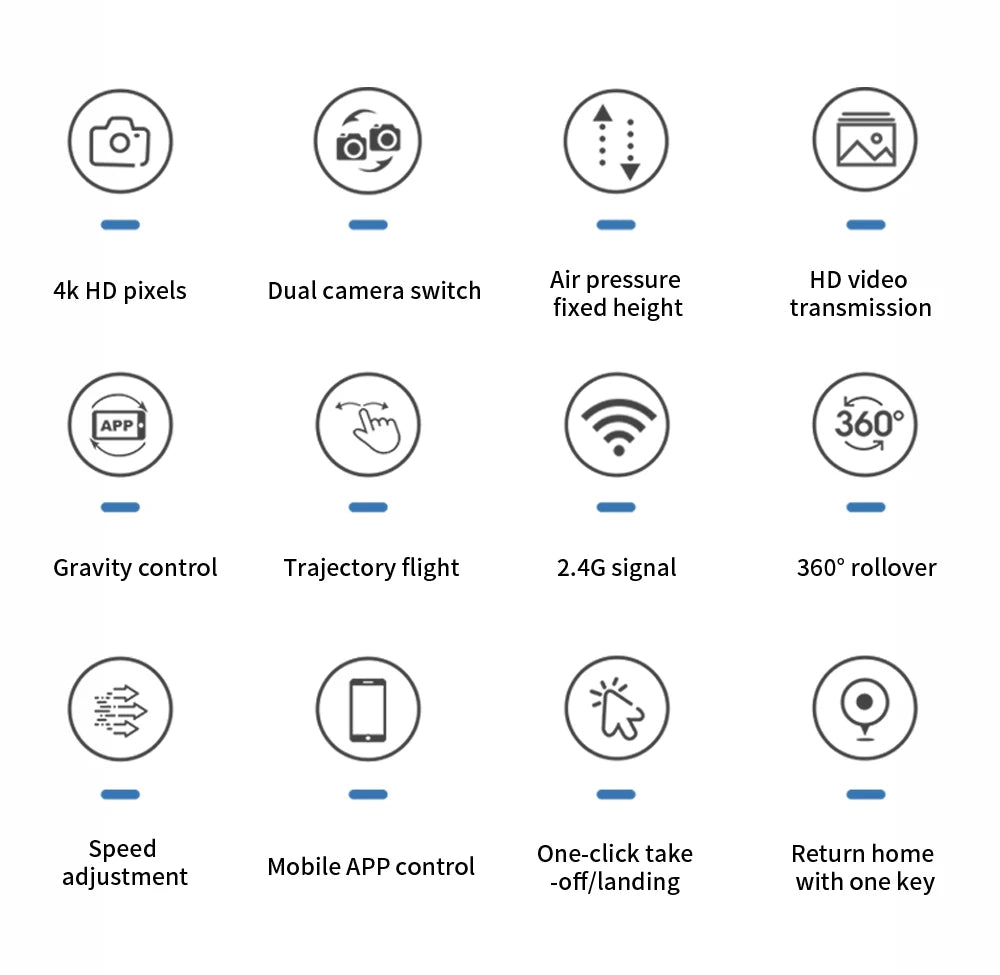 4k HD pixels

Dual camera switch

Air pressure fixed height

HD video transmission

APP

Gravity control

Trajectory flight

2.4G signal

360°

360° rollover

Speed adjustment

Mobile APP control

One-click take -off/landing

Return home with one key