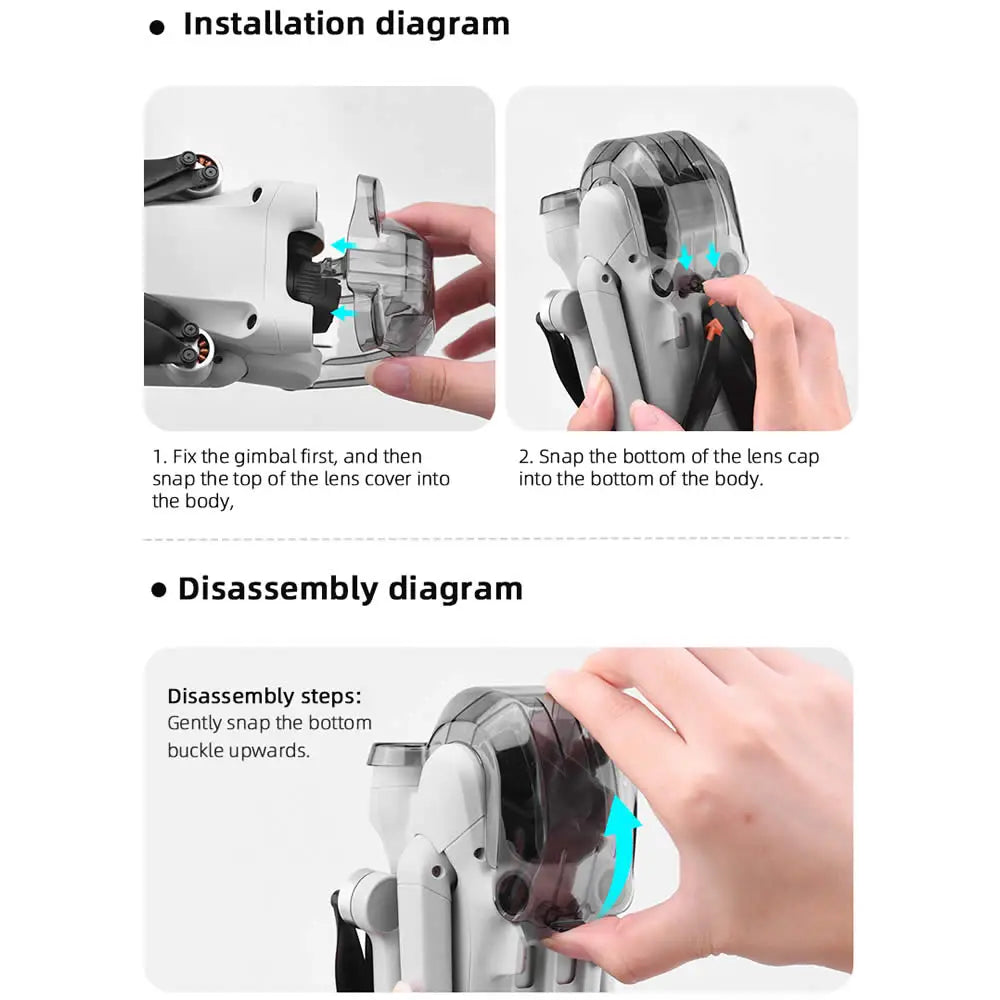 ● Installation diagram

1. Fix the gimbal first, and then snap the top of the lens cover into the body,

2. Snap the bottom of the lens cap into the bottom of the body.

● Disassembly diagram

Disassembly steps:
Gently snap the bottom buckle upwards.