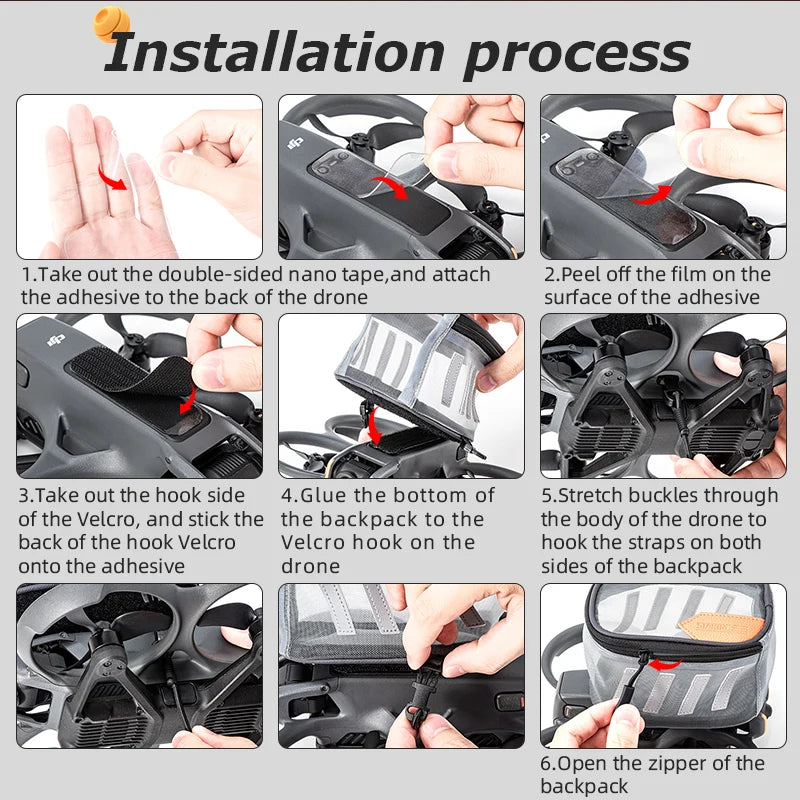 Installation process

1.Take out the double-sided nano tape,and attach the adhesive to the back of the drone

2.Peel off the film on the surface of the adhesive

3.Take out the hook side of the Velcro, and stick the back of the hook Velcro onto the adhesive

4.Glue the bottom of the backpack to the Velcro hook on the drone

5.Stretch buckles through the body of the drone to hook the straps on both sides of the backpack

6.Open the zipper of the backpack