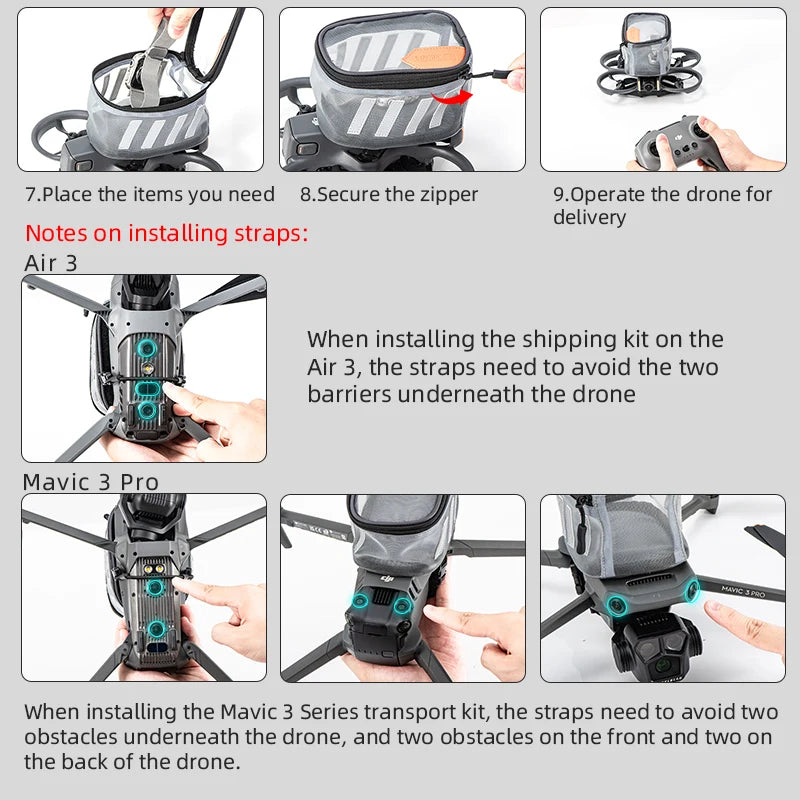 7.Place the items you need

8.Secure the zipper

9.Operate the drone for delivery

Notes on installing straps:

Air 3

When installing the shipping kit on the Air 3, the straps need to avoid the two barriers underneath the drone

Mavic 3 Pro

MAVIC 3 PRO

When installing the Mavic 3 Series transport kit, the straps need to avoid two obstacles underneath the drone, and two obstacles on the front and two on the back of the drone.