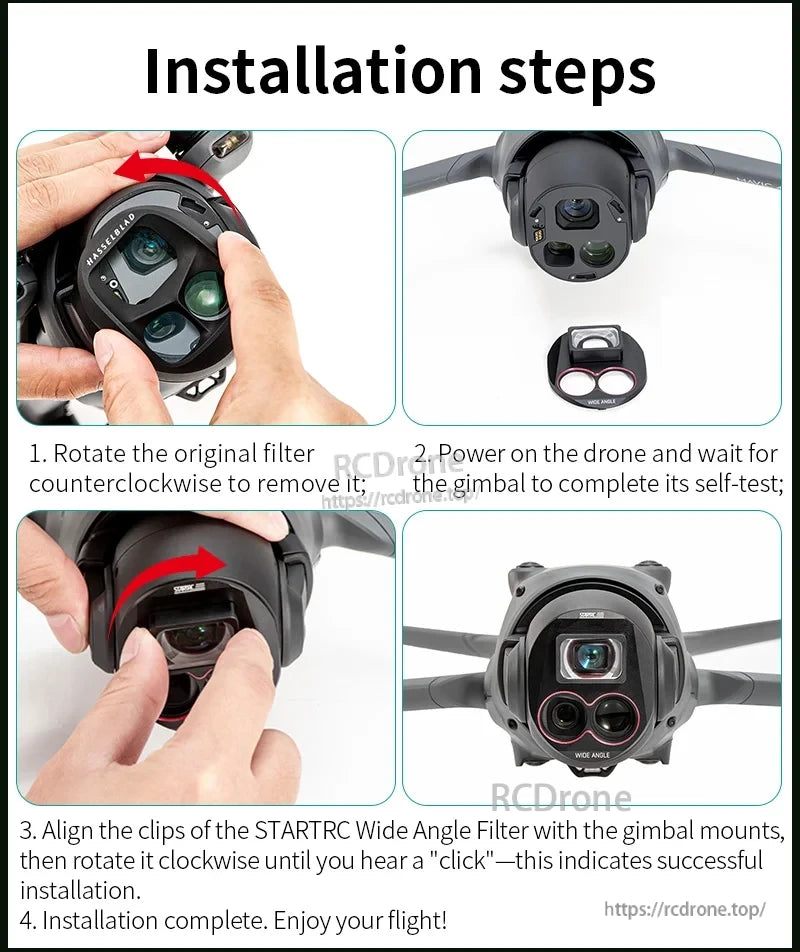 Installation steps

HASSELBLAD

WIDE ANGLE

1. Rotate the original filter counterclockwise to remove it;

RCDrone
https://rcdrone.top/

2. Power on the drone and wait for the gimbal to complete its self-test;

STARTRC

STARTRC

WIDE ANGLE

RCDrone

3. Align the clips of the STARTRC Wide Angle Filter with the gimbal mounts, then rotate it clockwise until you hear a "click"—this indicates successful installation.

4. Installation complete. Enjoy your flight!

https://rcdrone.top/