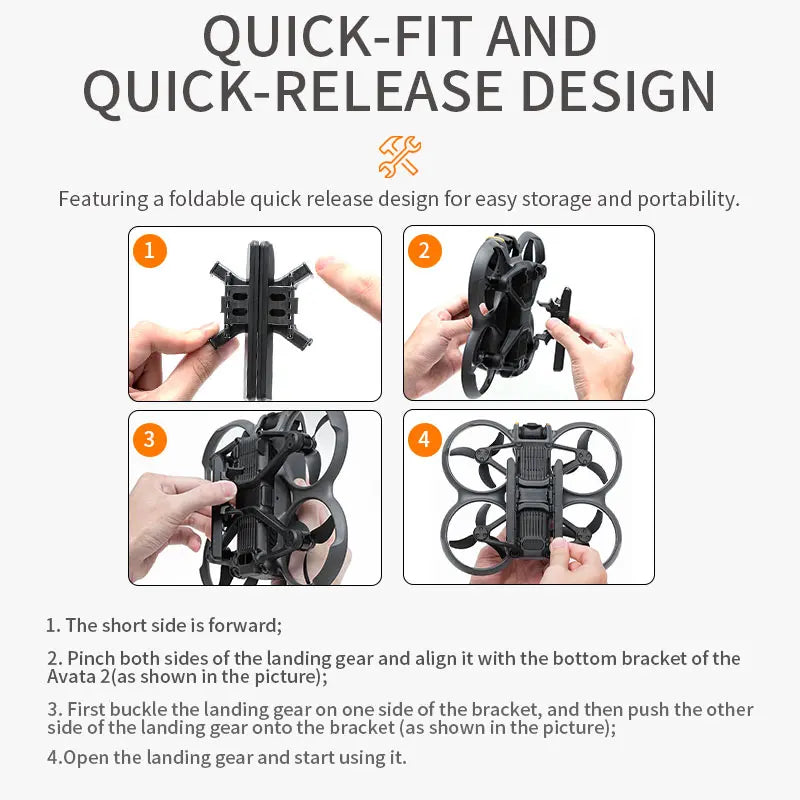 QUICK-FIT AND QUICK-RELEASE DESIGN

Featuring a foldable quick release design for easy storage and portability.

1

2

3

4

1. The short side is forward;

2. Pinch both sides of the landing gear and align it with the bottom bracket of the Avata 2(as shown in the picture);

3. First buckle the landing gear on one side of the bracket, and then push the other side of the landing gear onto the bracket (as shown in the picture);

4.Open the landing gear and start using it.