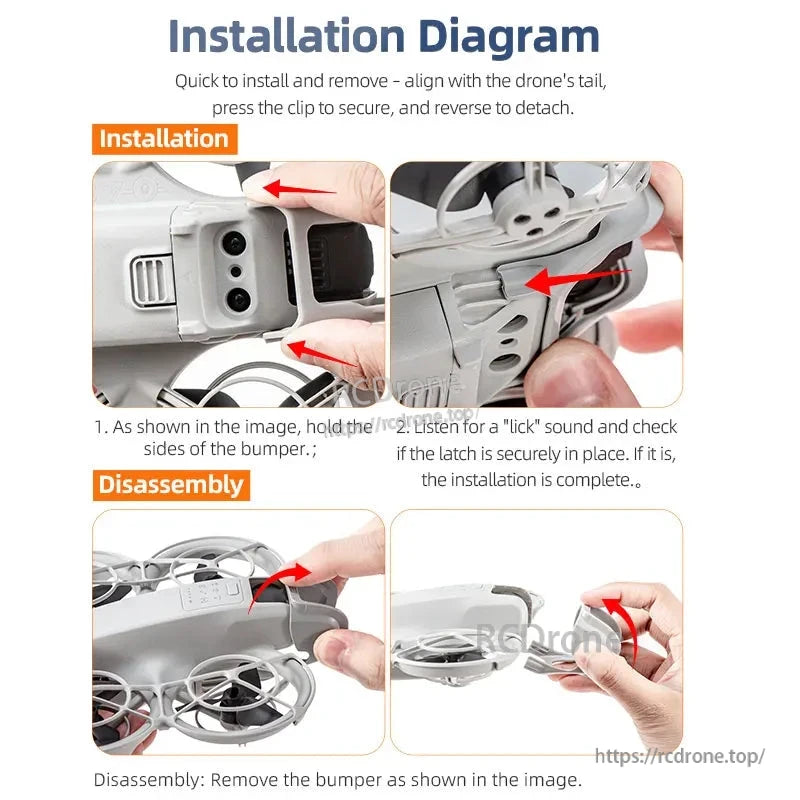 Installation Diagram

Quick to install and remove - align with the drone's tail, press the clip to secure, and reverse to detach.

Installation

RCDrone
https://rcdrone.top/

1. As shown in the image, hold the sides of the bumper.;

2. Listen for a "lick" sound and check if the latch is securely in place. If it is, the installation is complete.。

Disassembly

RCDrone

https://rcdrone.top/

Disassembly: Remove the bumper as shown in the image.