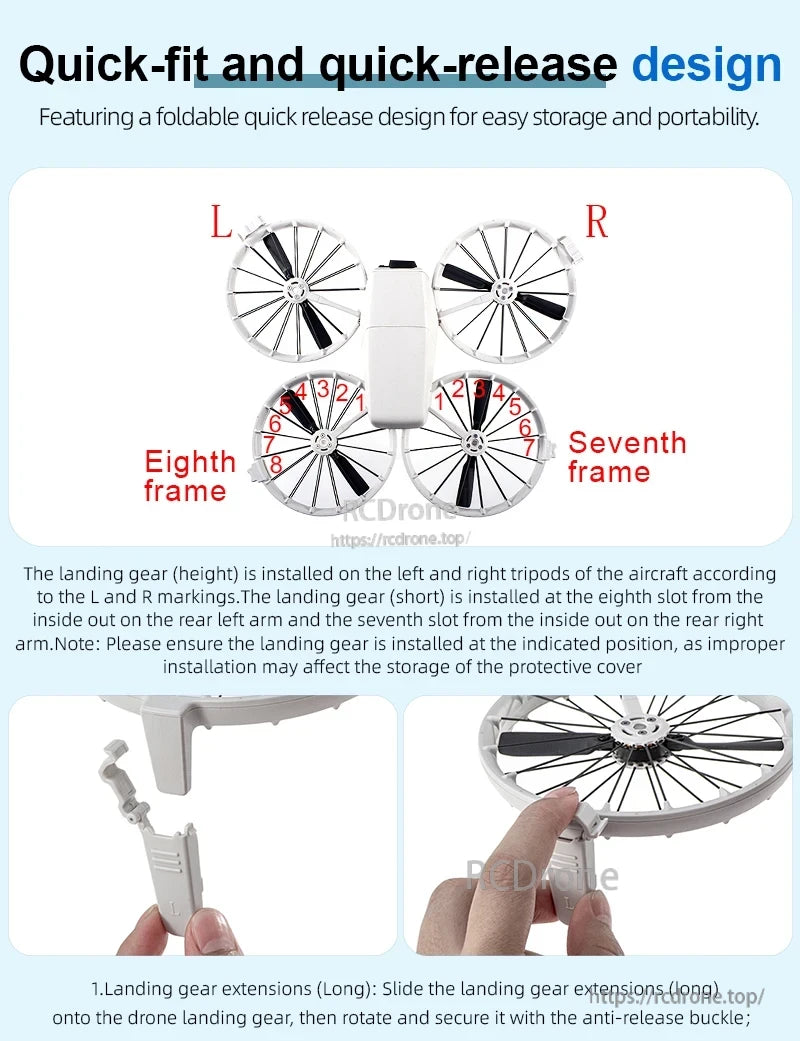 Quick-fit and quick-release design

Featuring a foldable quick release design for easy storage and portability.

L

R

5 4 3 2 1

6

7

8

1 2 3 4 5

6

7

Eighth frame

Seventh frame

RCDrone
https://rcdrone.top/

The landing gear (height) is installed on the left and right tripods of the aircraft according to the L and R markings.The landing gear (short) is installed at the eighth slot from the inside out on the rear left arm and the seventh slot from the inside out on the rear right arm.Note: Please ensure the landing gear is installed at the indicated position, as improper installation may affect the storage of the protective cover

L

RCDrone

1.Landing gear extensions (Long): Slide the landing gear extensions (long) onto the drone landing gear, then rotate and secure it with the anti-release buckle;

https://rcdrone.top/