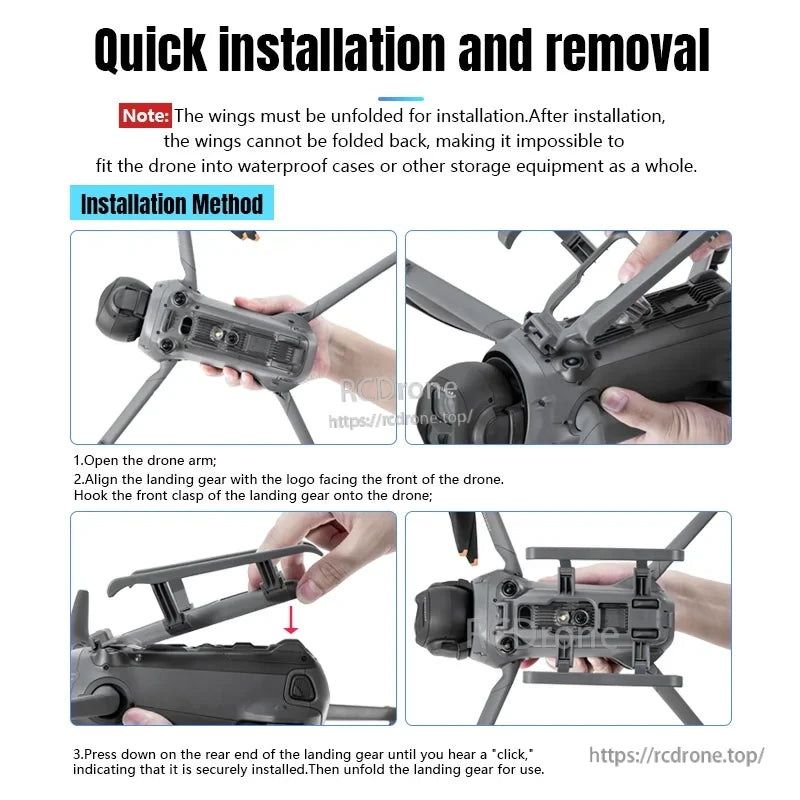 Quick installation and removal

Note: The wings must be unfolded for installation.After installation, the wings cannot be folded back, making it impossible to fit the drone into waterproof cases or other storage equipment as a whole.

Installation Method

RCDrone
https://rcdrone.top/

1.Open the drone arm;
2.Align the landing gear with the logo facing the front of the drone. Hook the front clasp of the landing gear onto the drone;

RCDrone

3.Press down on the rear end of the landing gear until you hear a "click," indicating that it is securely installed.Then unfold the landing gear for use.

https://rcdrone.top/