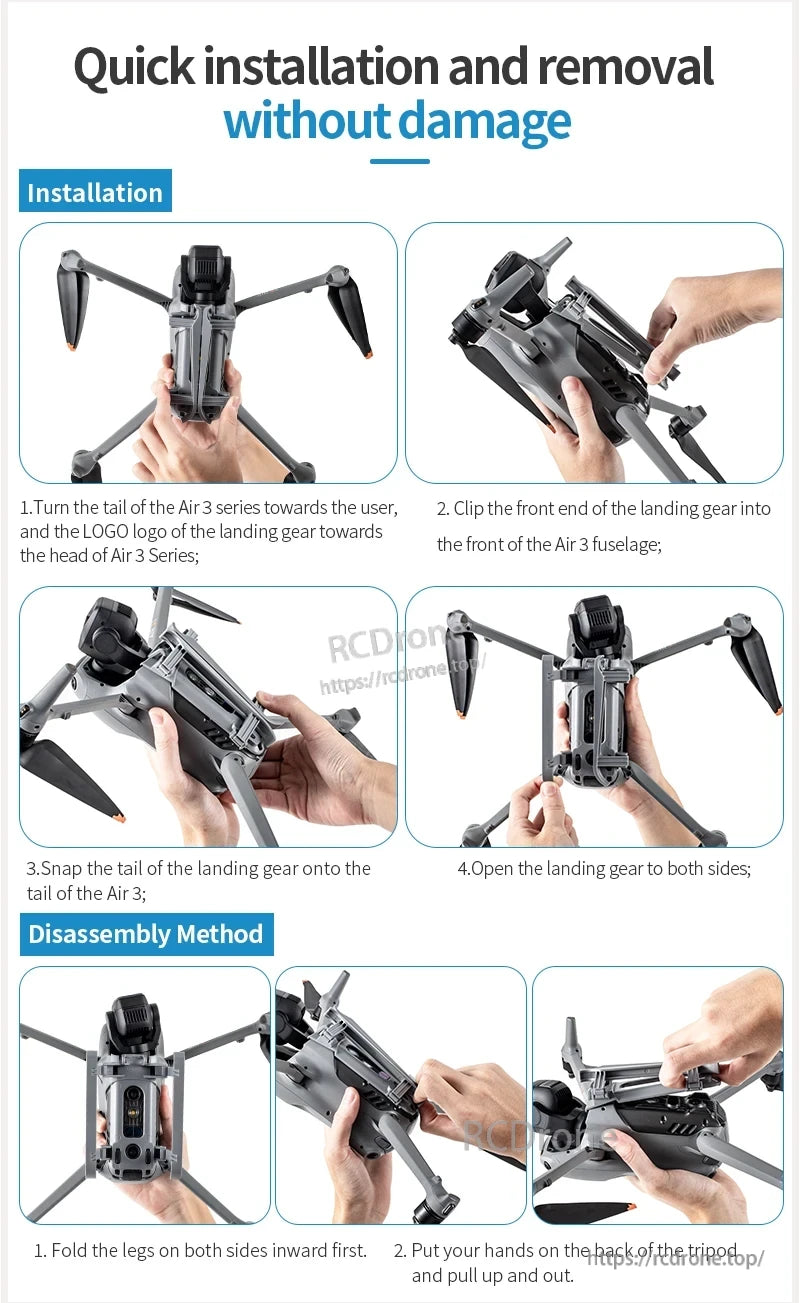 Quick installation and removal without damage

Installation

1.Turn the tail of the Air 3 series towards the user, and the LOGO logo of the landing gear towards the head of Air 3 Series;

2. Clip the front end of the landing gear into the front of the Air 3 fuselage;

RCDrone
https://rcdrone.top/

3.Snap the tail of the landing gear onto the tail of the Air 3;

4.Open the landing gear to both sides;

Disassembly Method

RCDrone

1. Fold the legs on both sides inward first.

2. Put your hands on the back of the tripod and pull up and out.

https://rcdrone.top/