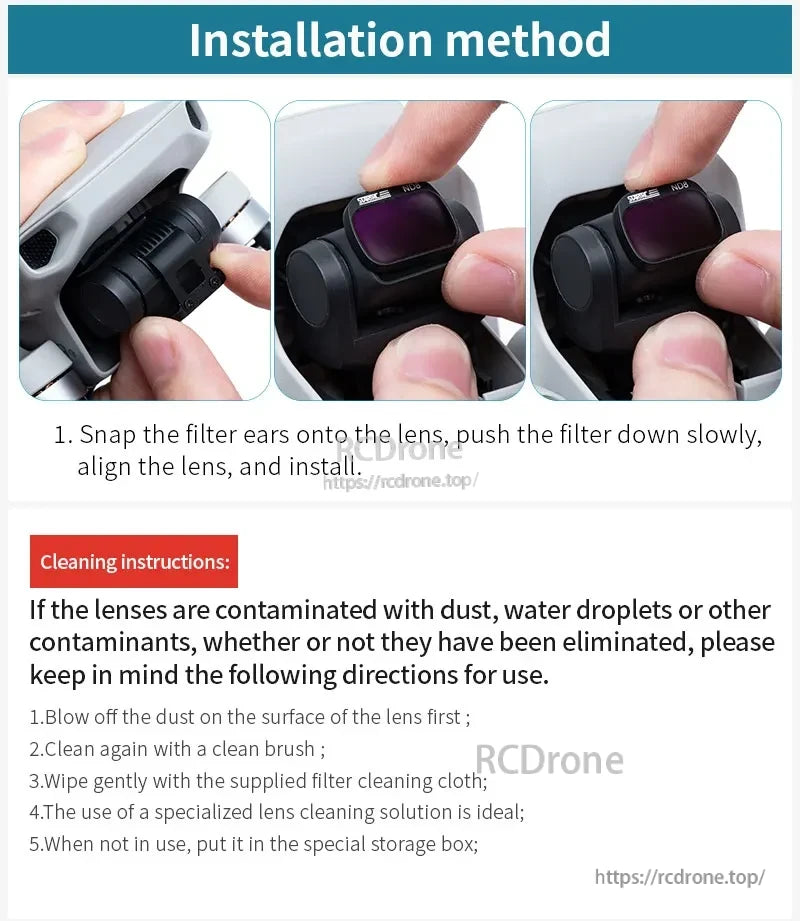 Installation method

ND8

ND8

1. Snap the filter ears onto the lens, push the filter down slowly, align the lens, and install.

RCDrone
https://rcdrone.top/

Cleaning instructions:

If the lenses are contaminated with dust, water droplets or other contaminants, whether or not they have been eliminated, please keep in mind the following directions for use.

1.Blow off the dust on the surface of the lens first ;
2.Clean again with a clean brush ;
3.Wipe gently with the supplied filter cleaning cloth;
4.The use of a specialized lens cleaning solution is ideal;
5.When not in use, put it in the special storage box;

RCDrone

https://rcdrone.top/