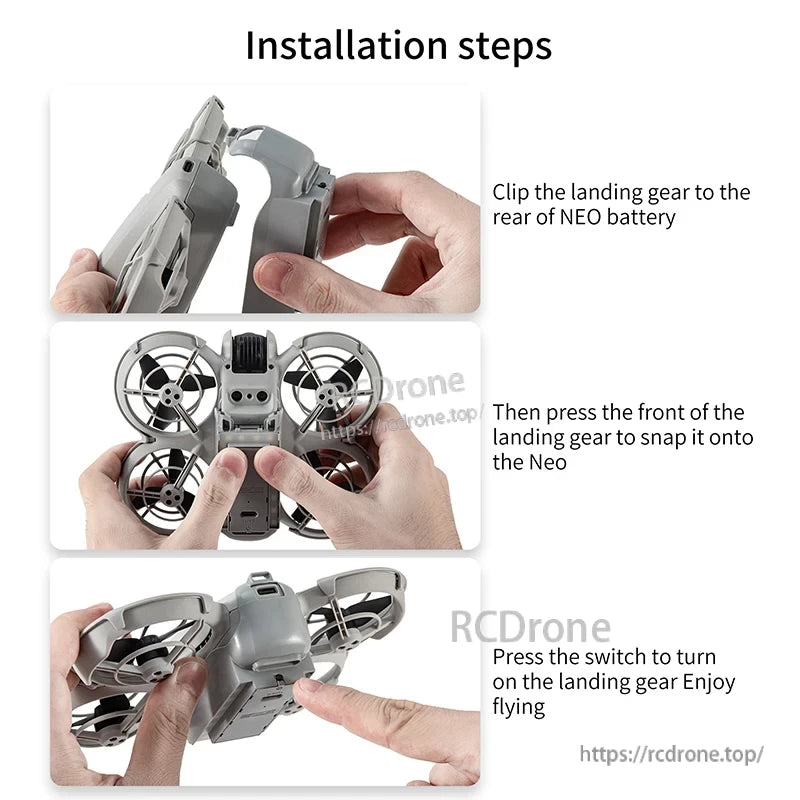 Installation steps

Clip the landing gear to the rear of NEO battery

RCDrone
https://rcdrone.top/

Then press the front of the landing gear to snap it onto the Neo

RCDrone

Press the switch to turn on the landing gear Enjoy flying

https://rcdrone.top/