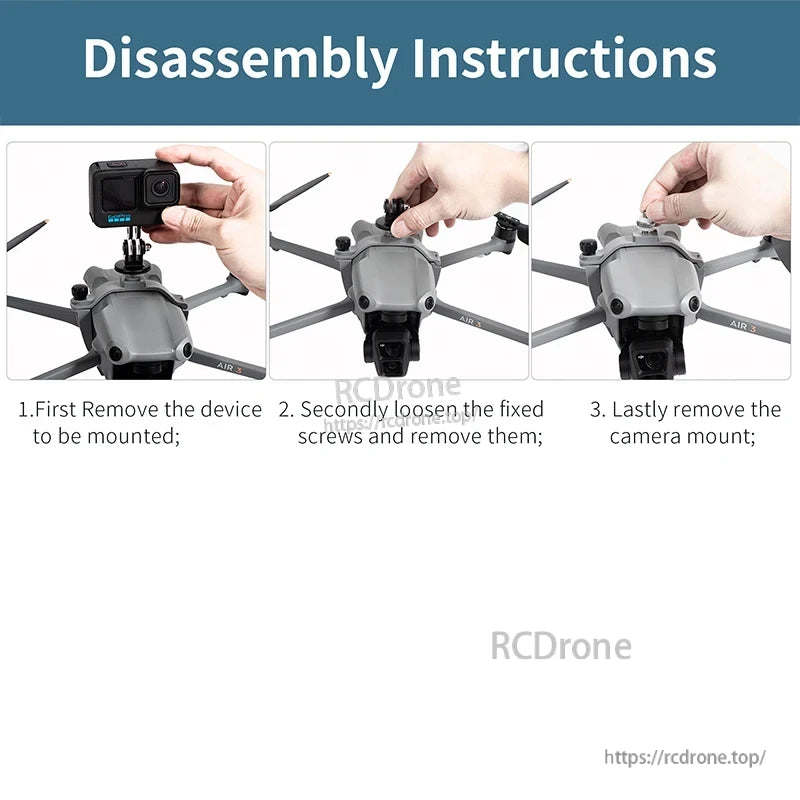 Disassembly Instructions

GoPro

AIR 3

AIR 3

AIR 3

RCDrone
https://rcdrone.top/

1.First Remove the device to be mounted;

2. Secondly loosen the fixed screws and remove them;

3. Lastly remove the camera mount;

RCDrone

https://rcdrone.top/