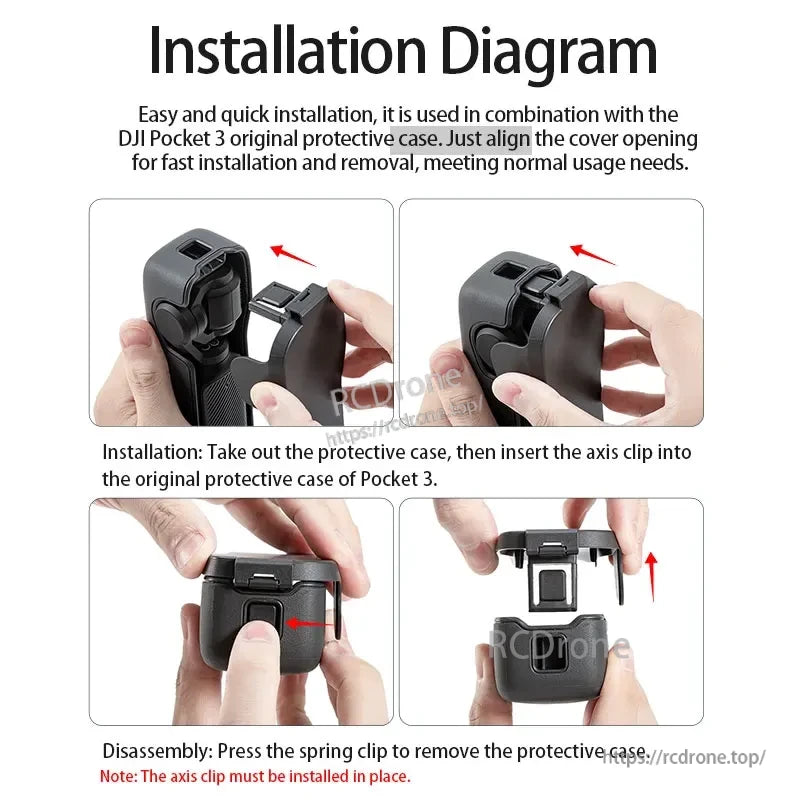 Installation Diagram

Easy and quick installation, it is used in combination with the DJI Pocket 3 original protective case. Just align the cover opening for fast installation and removal, meeting normal usage needs.

RCDrone
https://rcdrone.top/

Installation: Take out the protective case, then insert the axis clip into the original protective case of Pocket 3.

RCDrone

Disassembly: Press the spring clip to remove the protective case.
https://rcdrone.top/
Note: The axis clip must be installed in place.