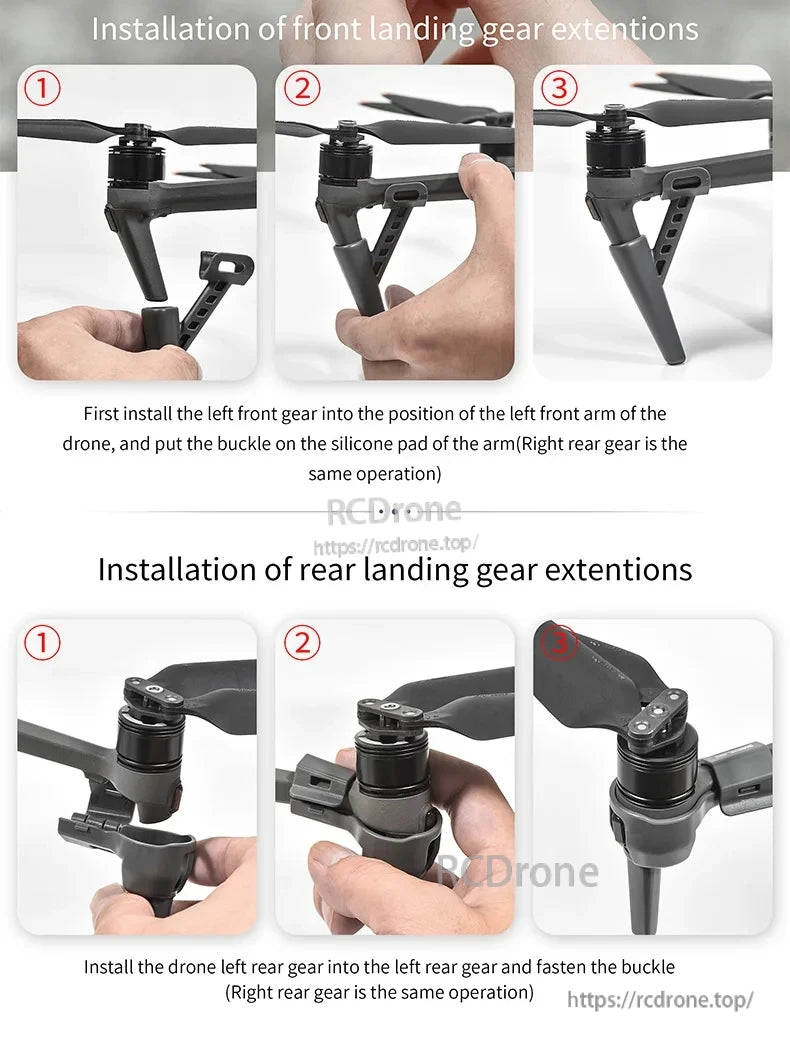 Installation of front landing gear extentions

①

②

③

First install the left front gear into the position of the left front arm of the drone, and put the buckle on the silicone pad of the arm(Right rear gear is the same operation)

RCDrone
https://rcdrone.top/

Installation of rear landing gear extentions

①

②

③

RCDrone

Install the drone left rear gear into the left rear gear and fasten the buckle (Right rear gear is the same operation)

https://rcdrone.top/