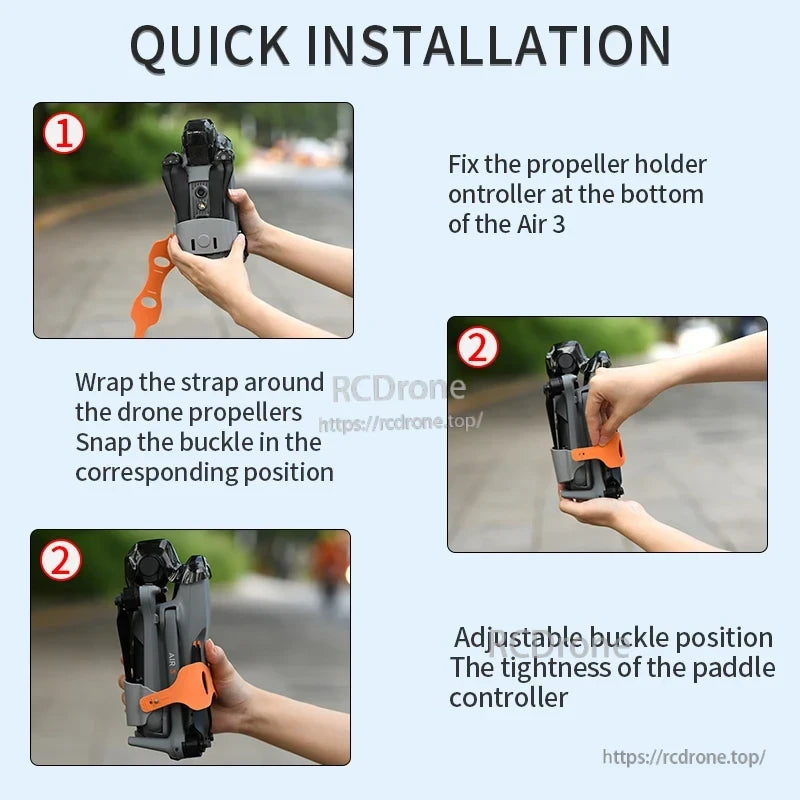 QUICK INSTALLATION

1

Fix the propeller holder ontroller at the bottom of the Air 3

2

Wrap the strap around the drone propellers
Snap the buckle in the corresponding position

RCDrone
https://rcdrone.top/

2

AIR 3

Adjustable buckle position
The tightness of the paddle controller

RCDrone

https://rcdrone.top/