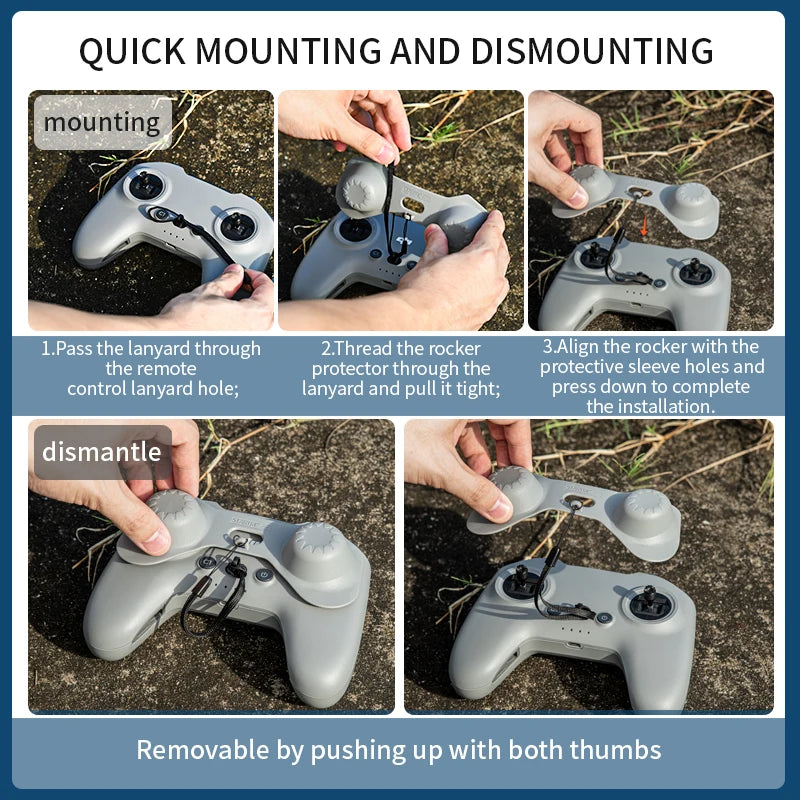 QUICK MOUNTING AND DISMOUNTING

mounting

1.Pass the lanyard through the remote control lanyard hole;

2.Thread the rocker protector through the lanyard and pull it tight;

3.Align the rocker with the protective sleeve holes and press down to complete the installation.

dismantle

Removable by pushing up with both thumbs