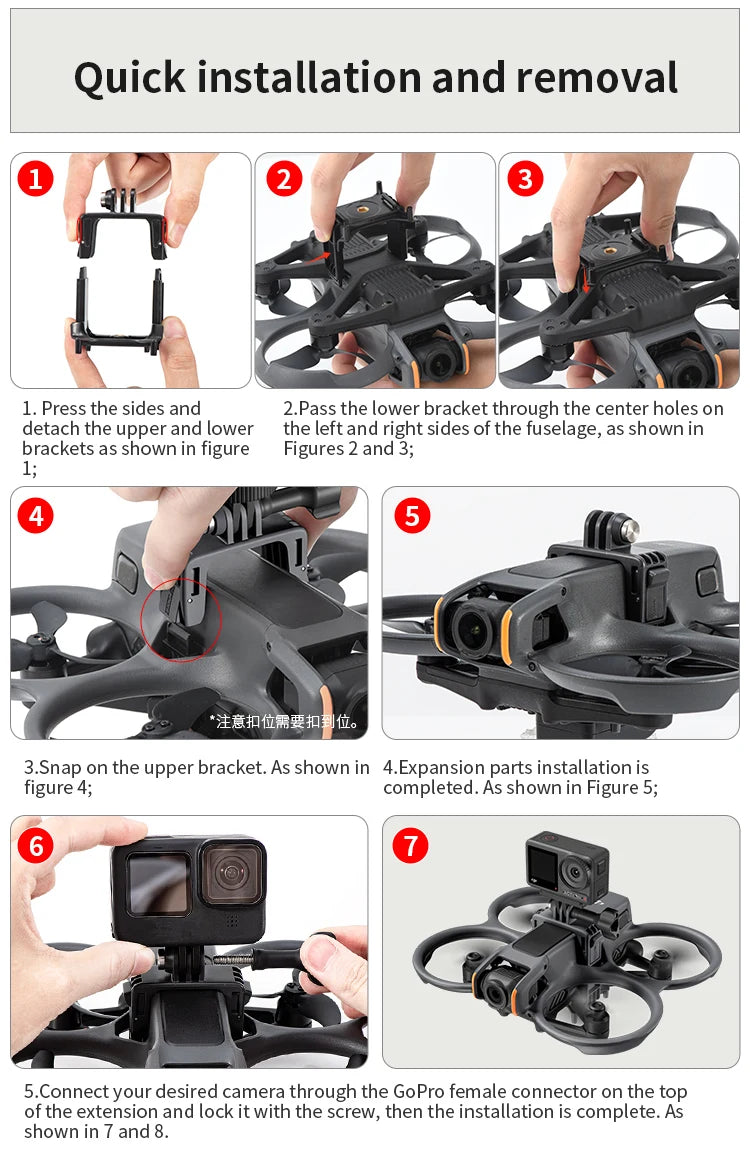 Quick installation and removal

1

2

3

1. Press the sides and detach the upper and lower brackets as shown in figure 1;

2.Pass the lower bracket through the center holes on the left and right sides of the fuselage, as shown in Figures 2 and 3;

4

*注意扣位需要扣到位。

5

3.Snap on the upper bracket. As shown in figure 4;

4.Expansion parts installation is completed. As shown in Figure 5;

6

7

5.Connect your desired camera through the GoPro female connector on the top of the extension and lock it with the screw, then the installation is complete. As shown in 7 and 8.