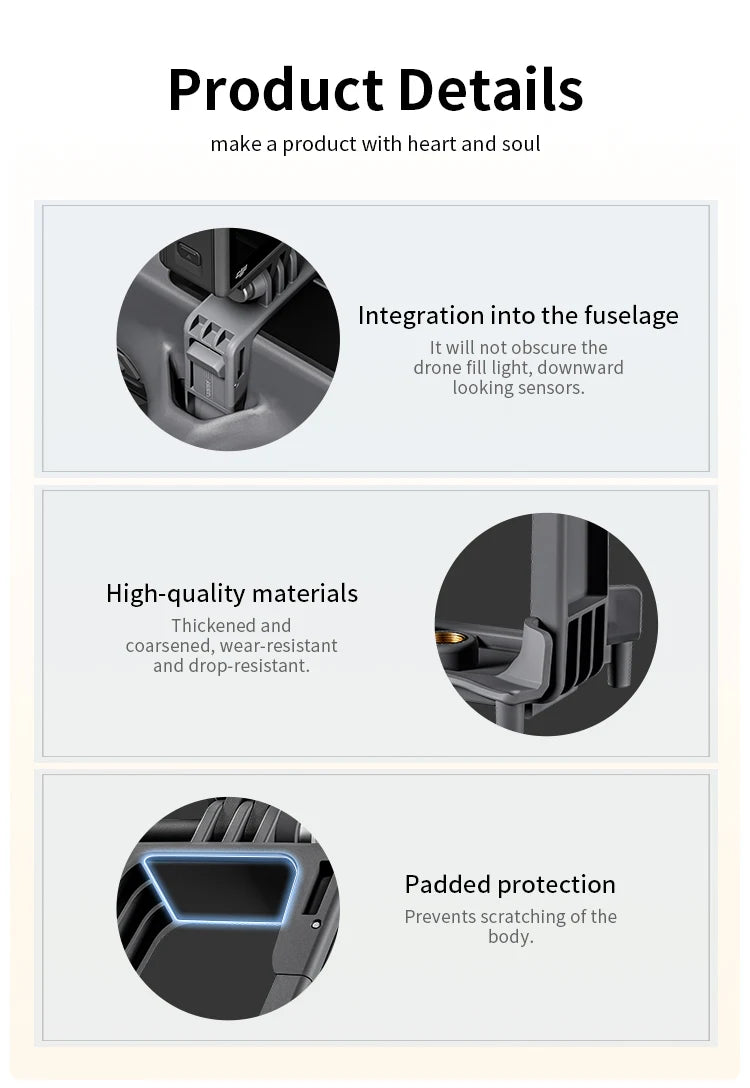 Product Details
make a product with heart and soul

Integration into the fuselage
It will not obscure the drone fill light, downward looking sensors.

High-quality materials
Thickened and coarsened, wear-resistant and drop-resistant.

Padded protection
Prevents scratching of the body.