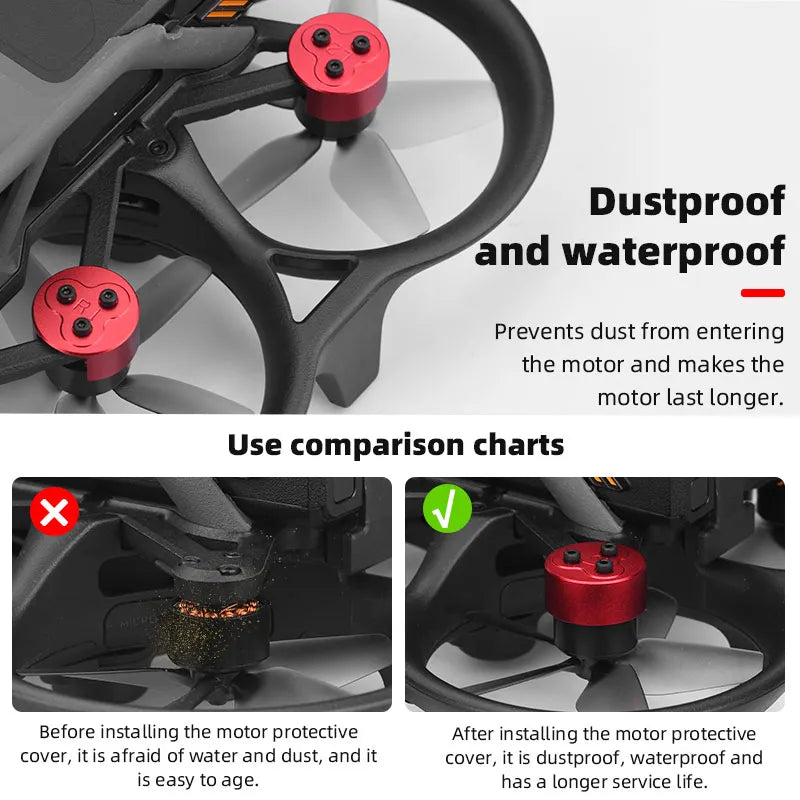 Dustproof and waterproof

Prevents dust from entering the motor and makes the motor last longer.

Use comparison charts

Before installing the motor protective cover, it is afraid of water and dust, and it is easy to age.

After installing the motor protective cover, it is dustproof, waterproof and has a longer service life.