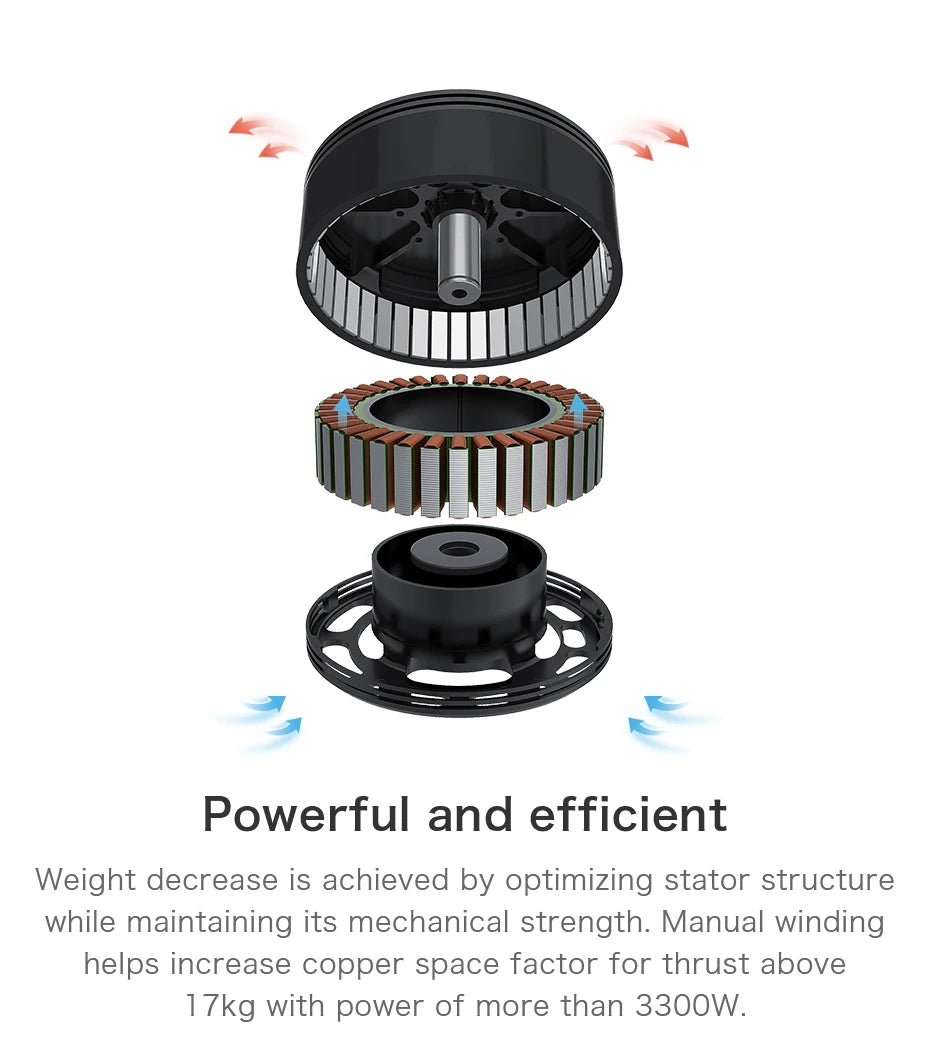 Powerful and efficient

Weight decrease is achieved by optimizing stator structure while maintaining its mechanical strength. Manual winding helps increase copper space factor for thrust above 17kg with power of more than 3300W.