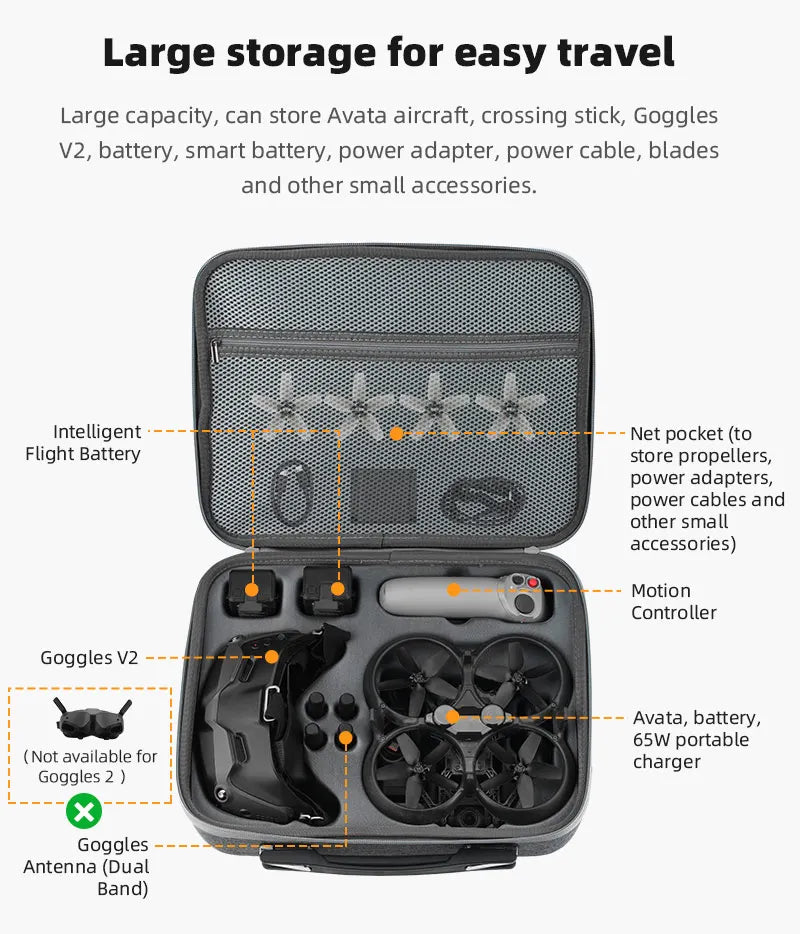 Large storage for easy travel

Large capacity, can store Avata aircraft, crossing stick, Goggles V2, battery, smart battery, power adapter, power cable, blades and other small accessories.

Intelligent Flight Battery

Net pocket (to store propellers, power adapters, power cables and other small accessories)

Motion Controller

Goggles V2

( Not available for Goggles 2 )

Avata, battery, 65W portable charger

Goggles Antenna (Dual Band)