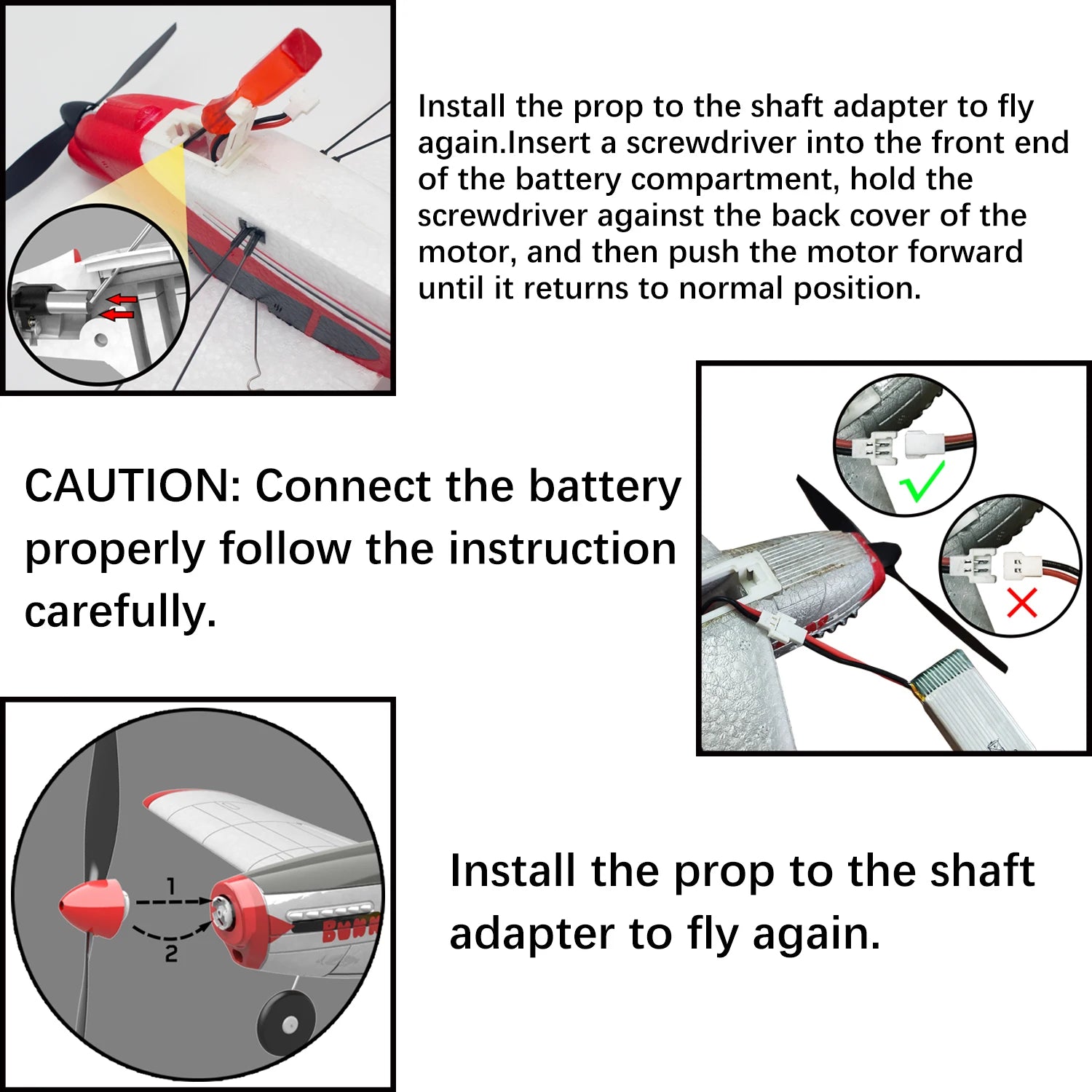 Install the prop to the shaft adapter to fly again.Insert a screwdriver into the front end of the battery compartment, hold the screwdriver against the back cover of the motor, and then push the motor forward until it returns to normal position.

CAUTION: Connect the battery properly follow the instruction carefully.

1

2

BUNN

Install the prop to the shaft adapter to fly again.