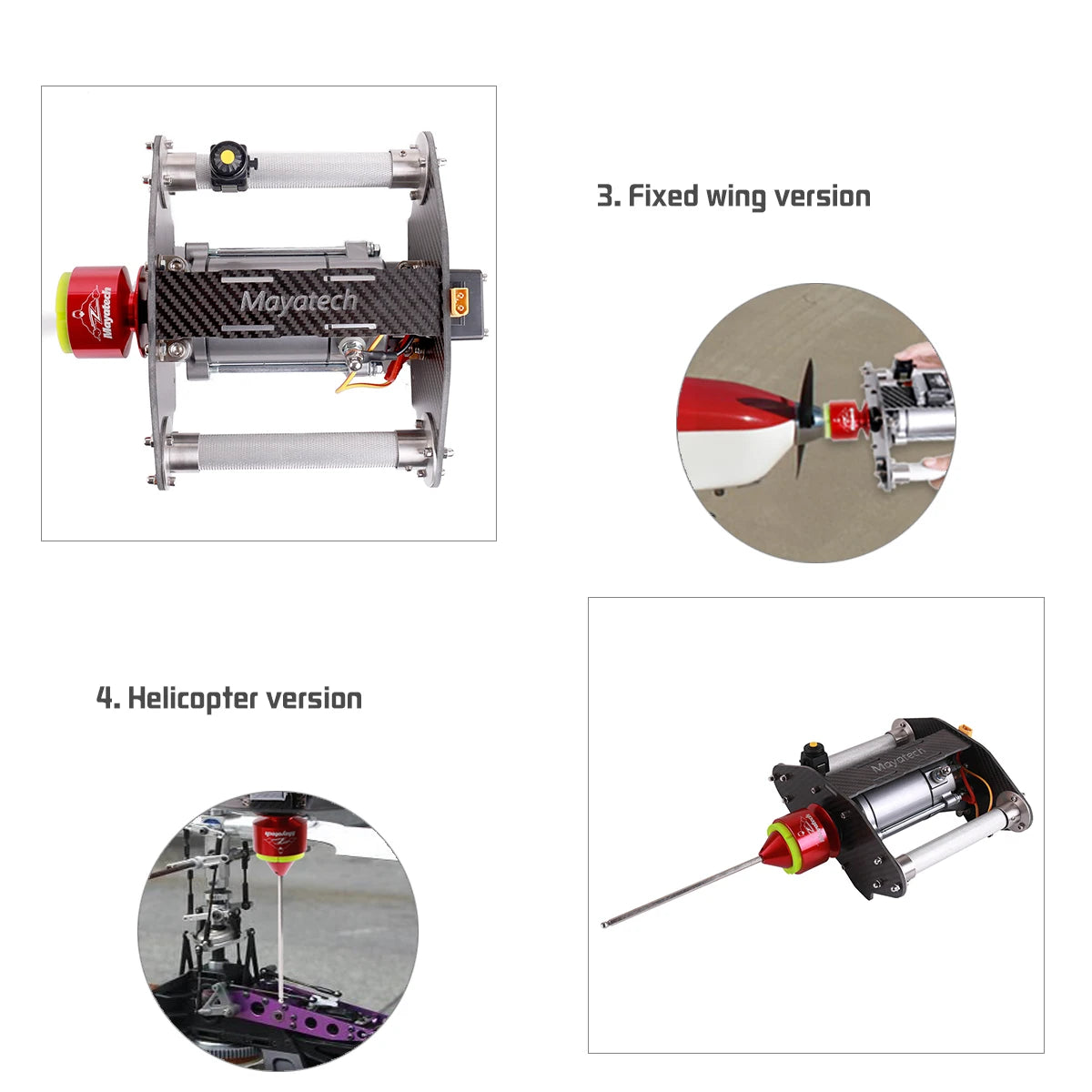 Mayatech

Mayatech

3. Fixed wing version

4. Helicopter version

Mayatech

Mayatech