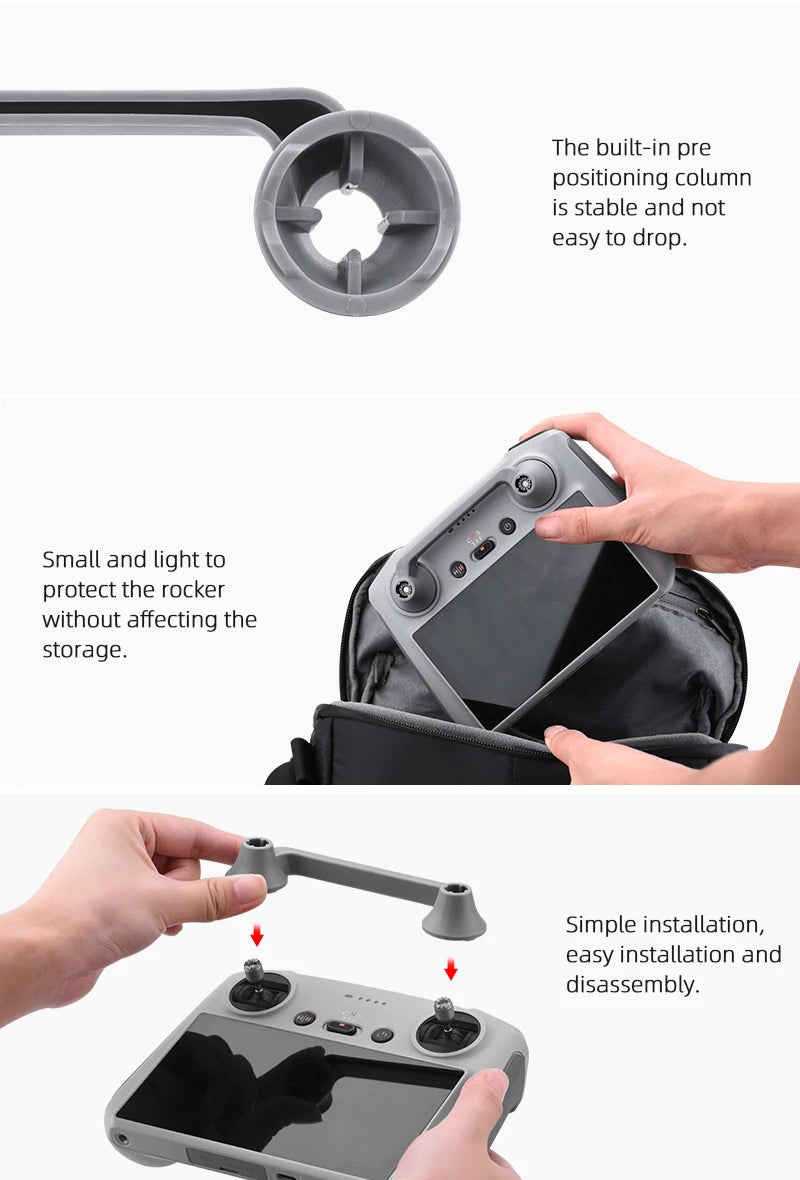 The built-in pre positioning column is stable and not easy to drop.

Small and light to protect the rocker without affecting the storage.

Simple installation, easy installation and disassembly.