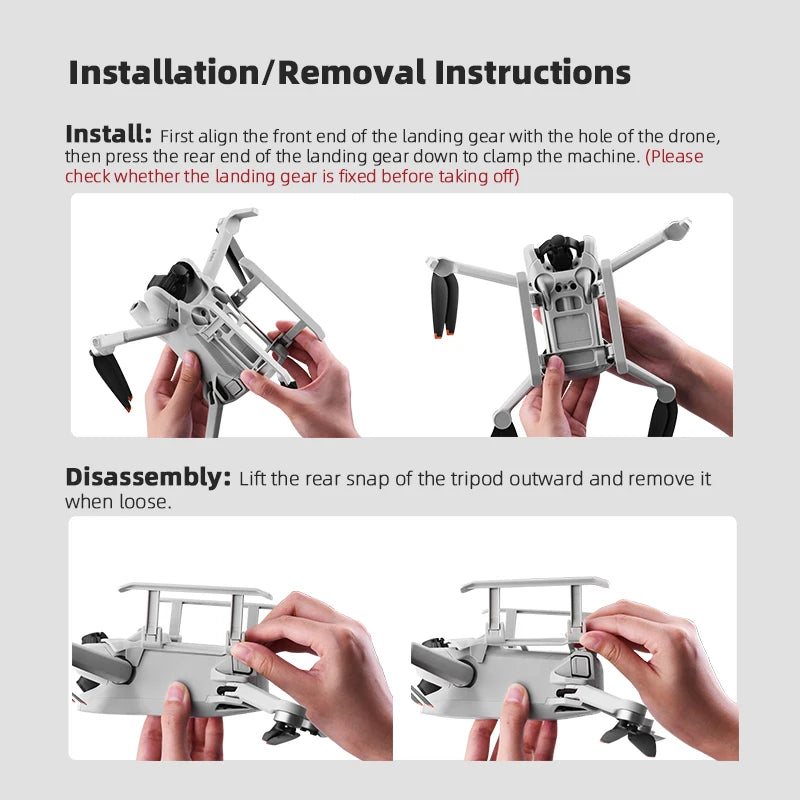 Installation/Removal Instructions

Install: First align the front end of the landing gear with the hole of the drone, then press the rear end of the landing gear down to clamp the machine. (Please check whether the landing gear is fixed before taking off)

Disassembly: Lift the rear snap of the tripod outward and remove it when loose.