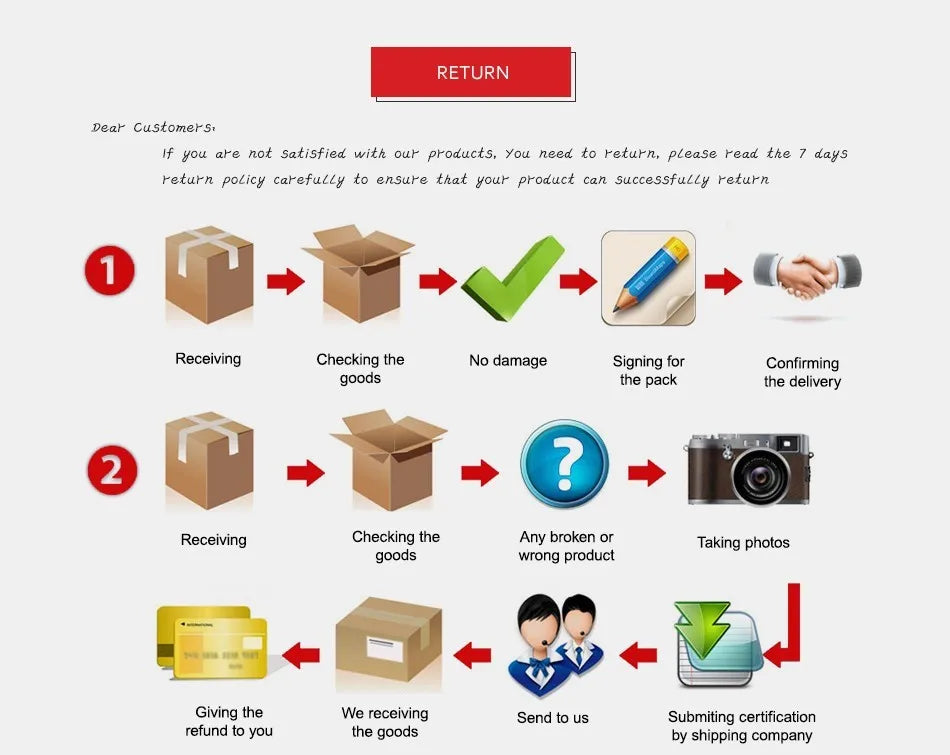 RETURN

Dear Customers:

If you are not satisfied with our products, You need to return, please read the 7 days return policy carefully to ensure that your product can successfully return

1

Receiving

Checking the goods

No damage

Signing for the pack

Confirming the delivery

2

Receiving

Checking the goods

Any broken or wrong product

Taking photos

Submiting certification by shipping company

Send to us

We receiving the goods

Giving the refund to you