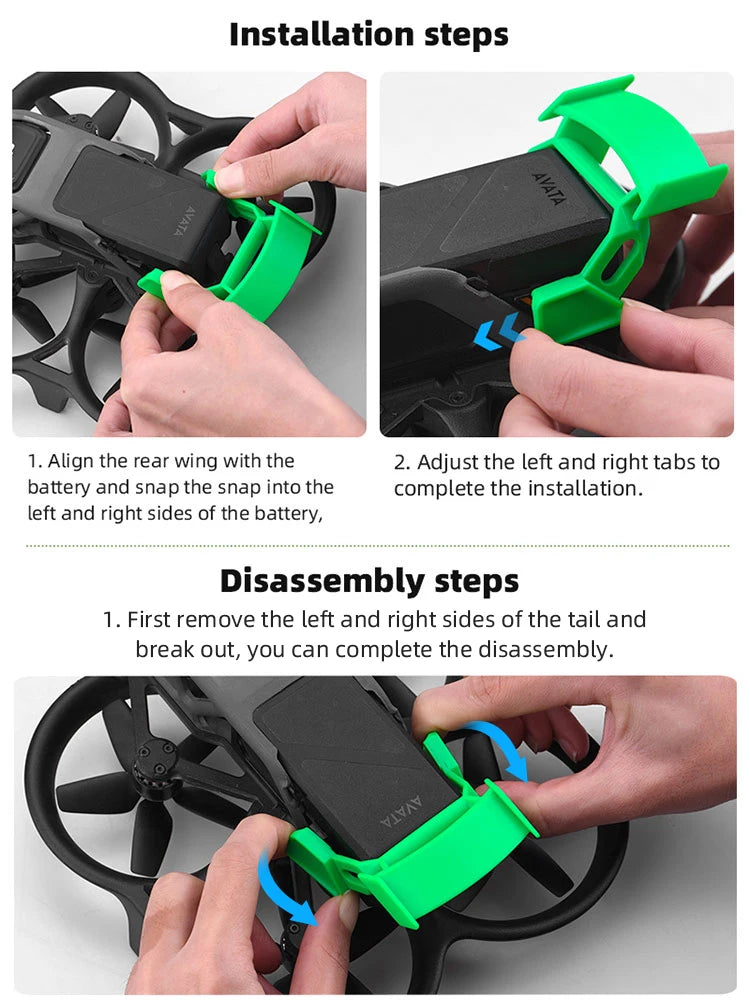 Installation steps

AVATA

AVATA

1. Align the rear wing with the battery and snap the snap into the left and right sides of the battery,

2. Adjust the left and right tabs to complete the installation.

Disassembly steps

1. First remove the left and right sides of the tail and break out, you can complete the disassembly.

AVATA