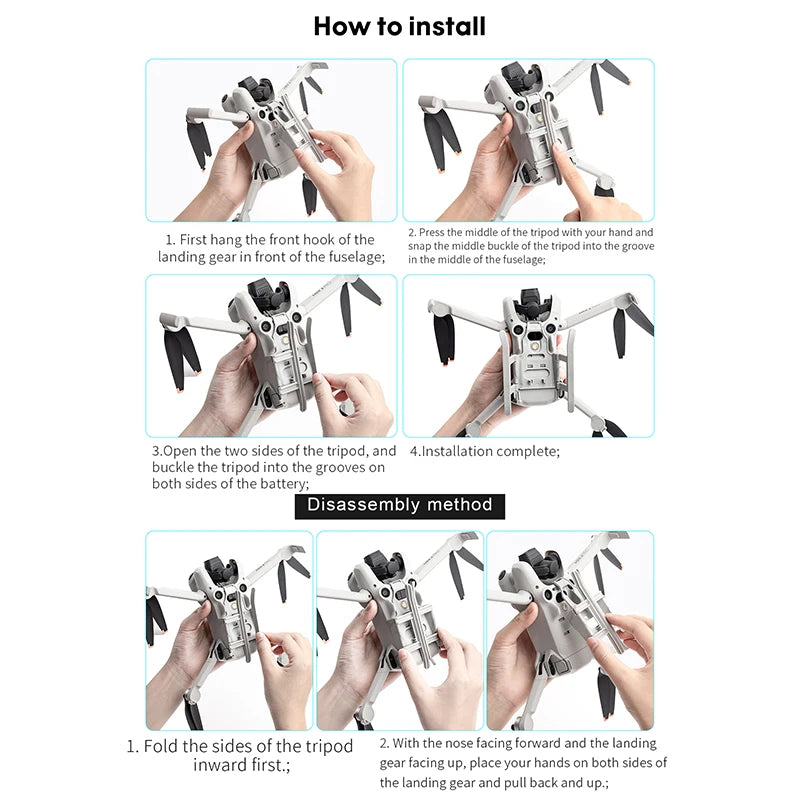 How to install

1. First hang the front hook of the landing gear in front of the fuselage;

2. Press the middle of the tripod with your hand and snap the middle buckle of the tripod into the groove in the middle of the fuselage;

3.Open the two sides of the tripod, and buckle the tripod into the grooves on both sides of the battery;

4.Installation complete;

Disassembly method

1. Fold the sides of the tripod inward first.;

2. With the nose facing forward and the landing gear facing up, place your hands on both sides of the landing gear and pull back and up.;