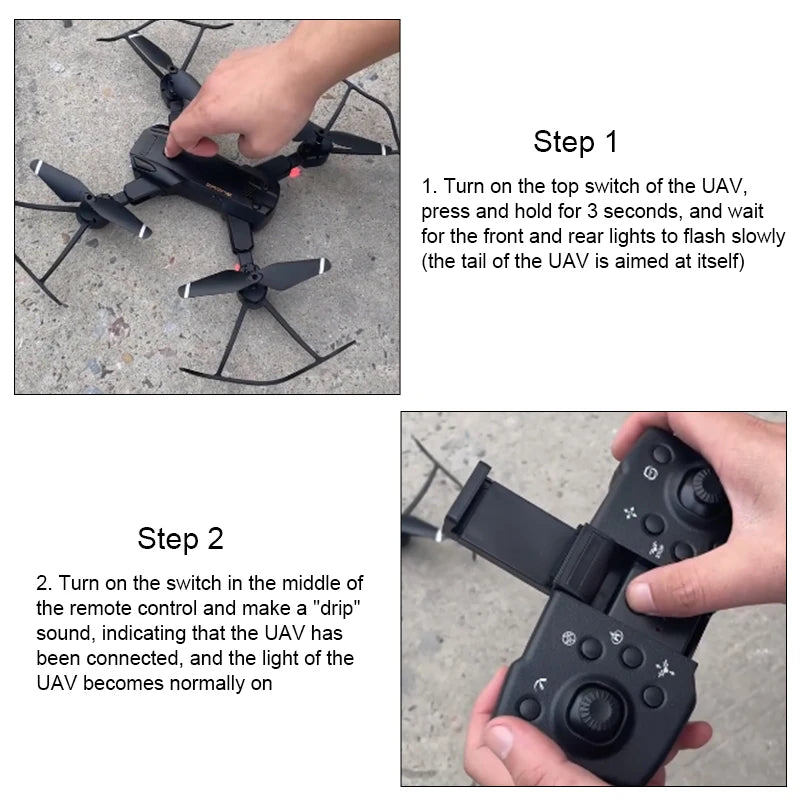 Step 1

1. Turn on the top switch of the UAV, press and hold for 3 seconds, and wait for the front and rear lights to flash slowly (the tail of the UAV is aimed at itself)

Step 2

2. Turn on the switch in the middle of the remote control and make a "drip" sound, indicating that the UAV has been connected, and the light of the UAV becomes normally on