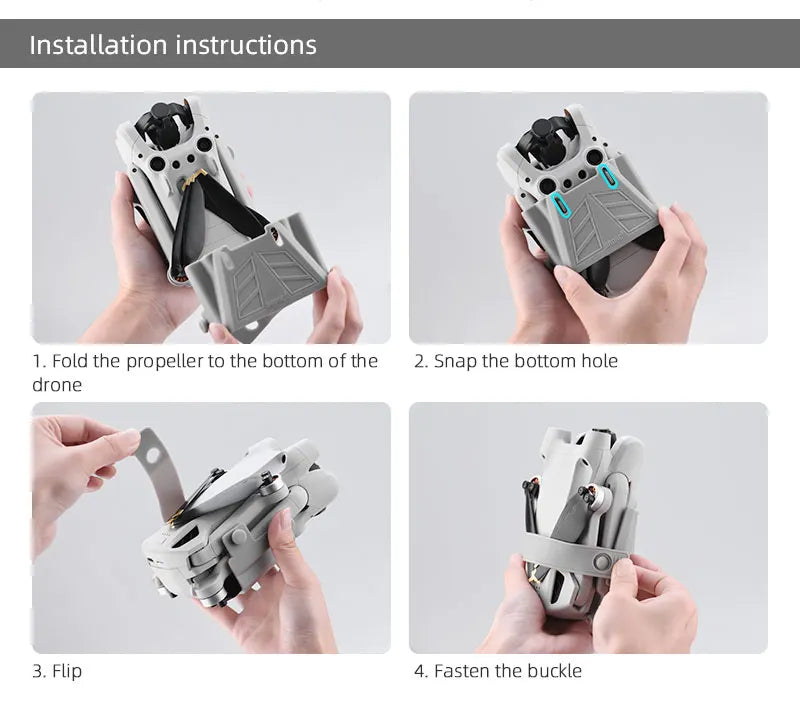 Installation instructions

1. Fold the propeller to the bottom of the drone

2. Snap the bottom hole

3. Flip

4. Fasten the buckle