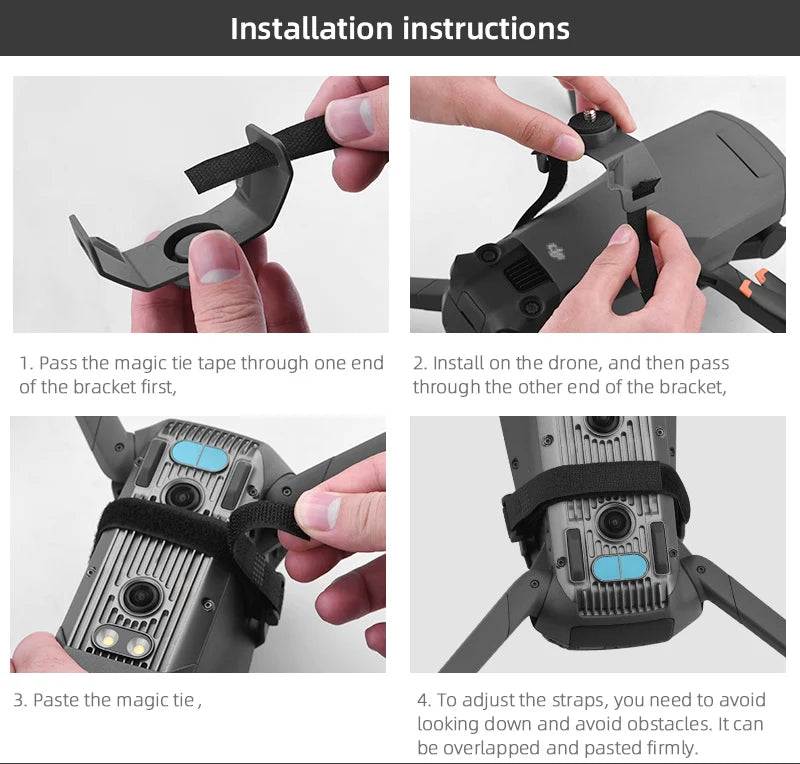 Installation instructions

1. Pass the magic tie tape through one end of the bracket first,

2. Install on the drone, and then pass through the other end of the bracket,

3. Paste the magic tie ,

4. To adjust the straps, you need to avoid looking down and avoid obstacles. It can be overlapped and pasted firmly.