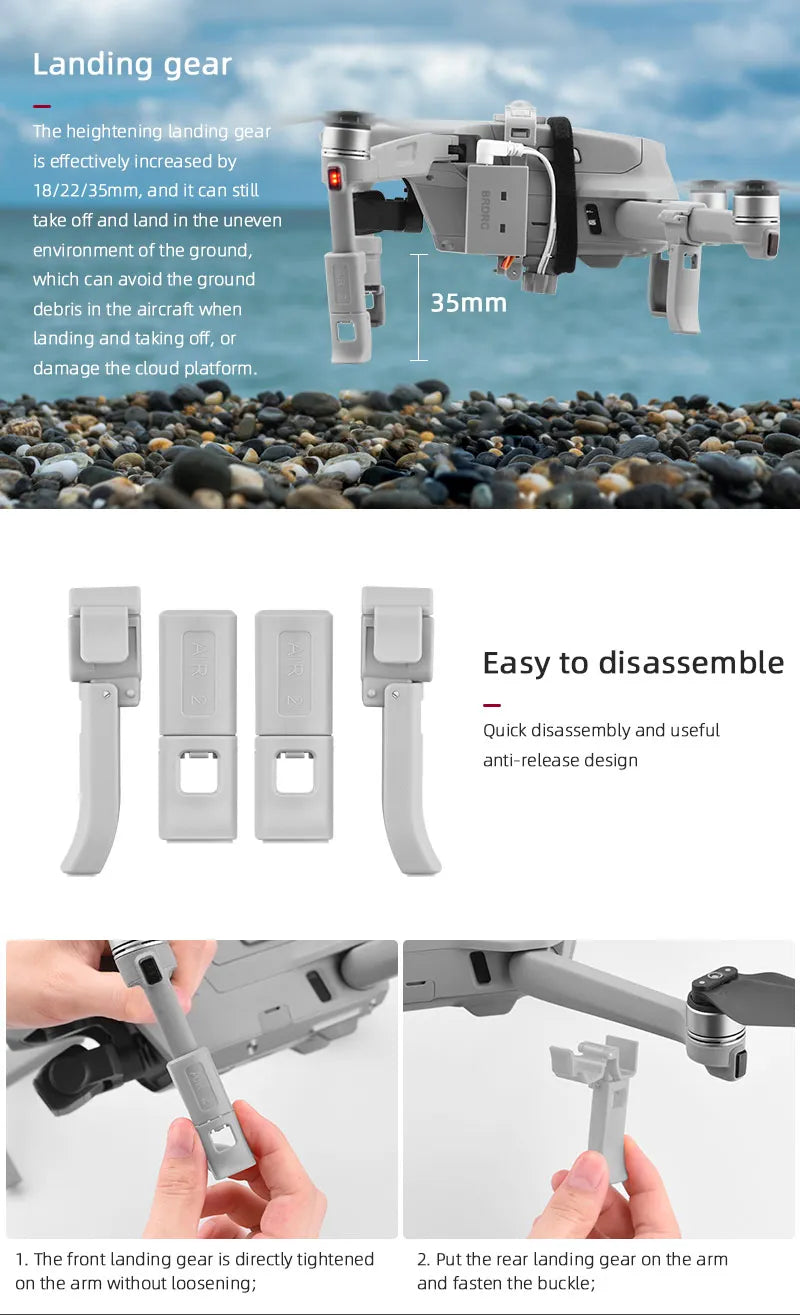 Landing gear

The heightening landing gear is effectively increased by 18/22/35mm, and it can still take off and land in the uneven environment of the ground, which can avoid the ground debris in the aircraft when landing and taking off, or damage the cloud platform.

BRDRC

35mm

AIR 2

AIR 2

Easy to disassemble

Quick disassembly and useful anti-release design

1. The front landing gear is directly tightened on the arm without loosening;

2. Put the rear landing gear on the arm and fasten the buckle;