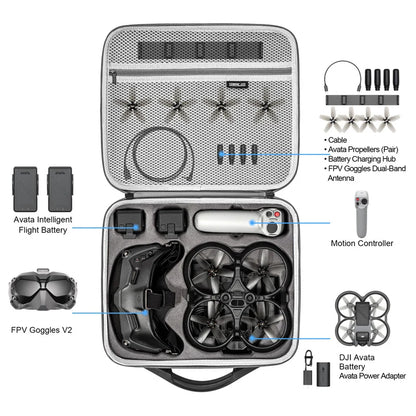 • Cable
• Avata Propellers (Pair)
• Battery Charging Hub
• FPV Goggles Dual-Band Antenna

Avata Intelligent Flight Battery

Motion Controller

FPV Goggles V2

DJI Avata
Battery
Avata Power Adapter