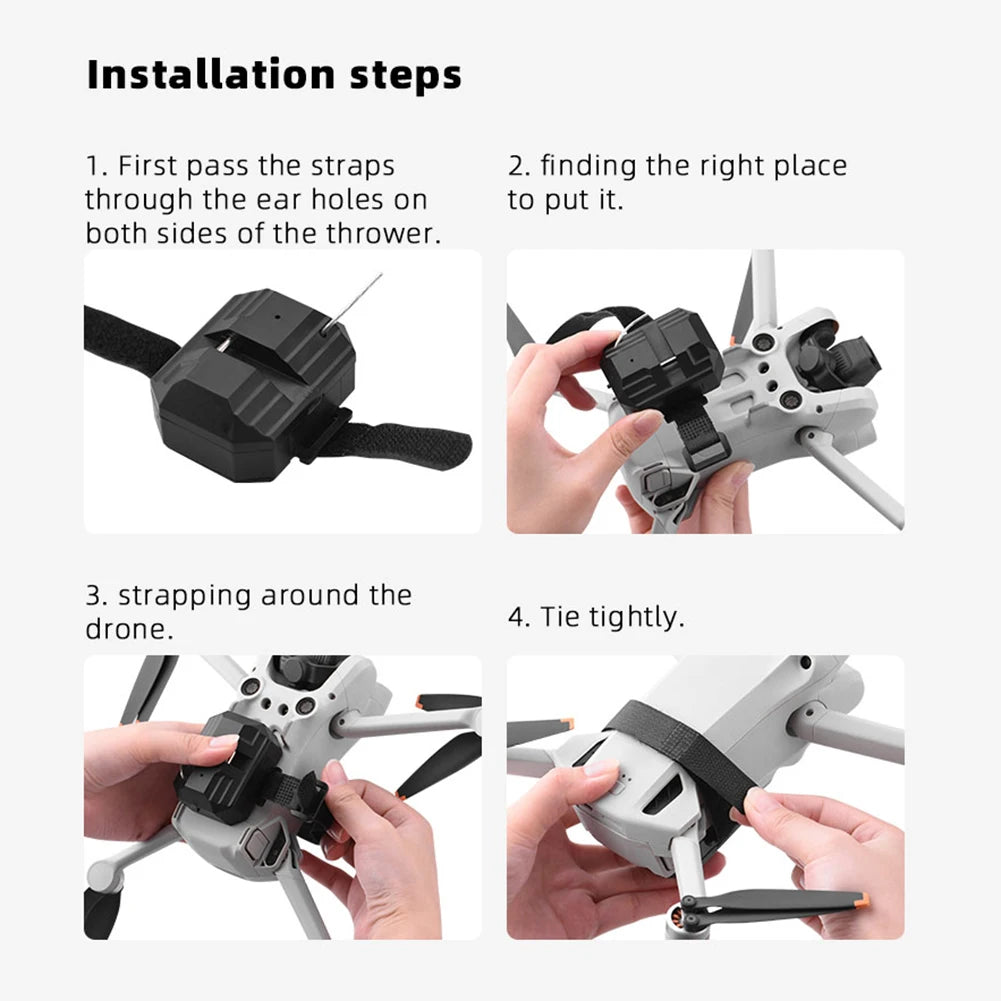 Installation steps

1. First pass the straps through the ear holes on both sides of the thrower.

2. finding the right place to put it.

3. strapping around the drone.

4. Tie tightly.