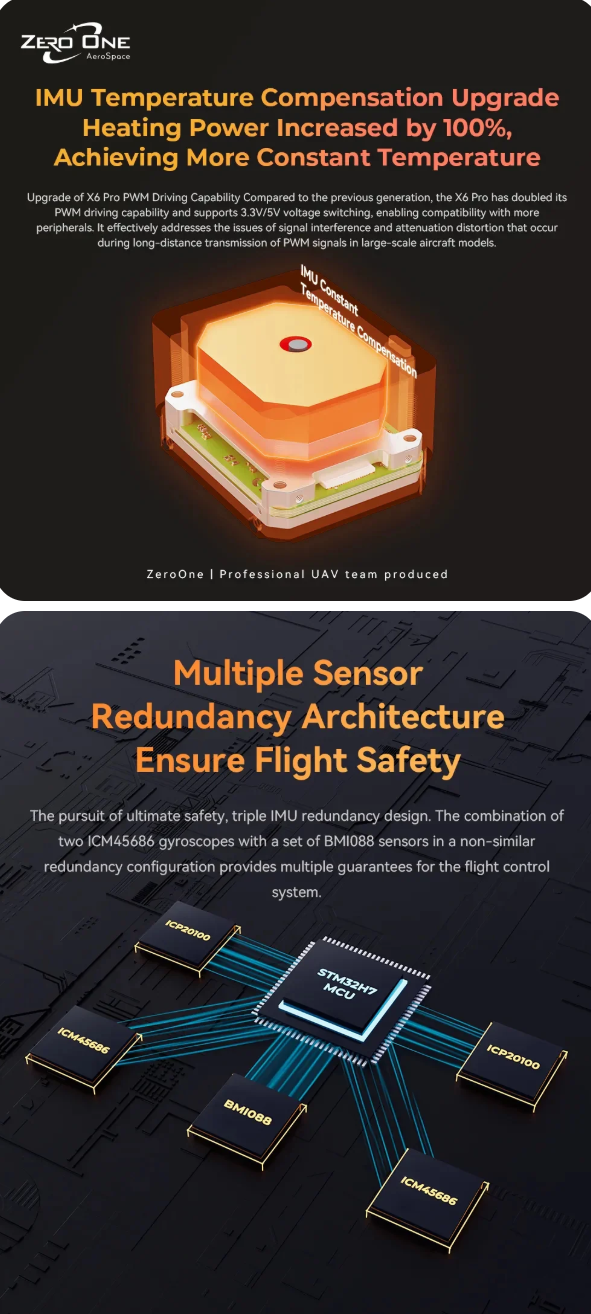 ZERO ONE
AeroSpace

IMU Temperature Compensation Upgrade
Heating Power Increased by 100%,
Achieving More Constant Temperature

Upgrade of X6 Pro PWM Driving Capability Compared to the previous generation, the X6 Pro has doubled its PWM driving capability and supports 3.3V/5V voltage switching, enabling compatibility with more peripherals. It effectively addresses the issues of signal interference and attenuation distortion that occur during long-distance transmission of PWM signals in large-scale aircraft models.

IMU Constant Temperature Compensation

ZeroOne | Professional UAV team produced

Multiple Sensor
Redundancy Architecture
Ensure Flight Safety

The pursuit of ultimate safety, triple IMU redundancy design. The combination of two ICM45686 gyroscopes with a set of BMI088 sensors in a non-similar redundancy configuration provides multiple guarantees for the flight control system.

ICP20100
STM32H7 MCU
ICM45686
ICP20100
BMI088
ICM45686