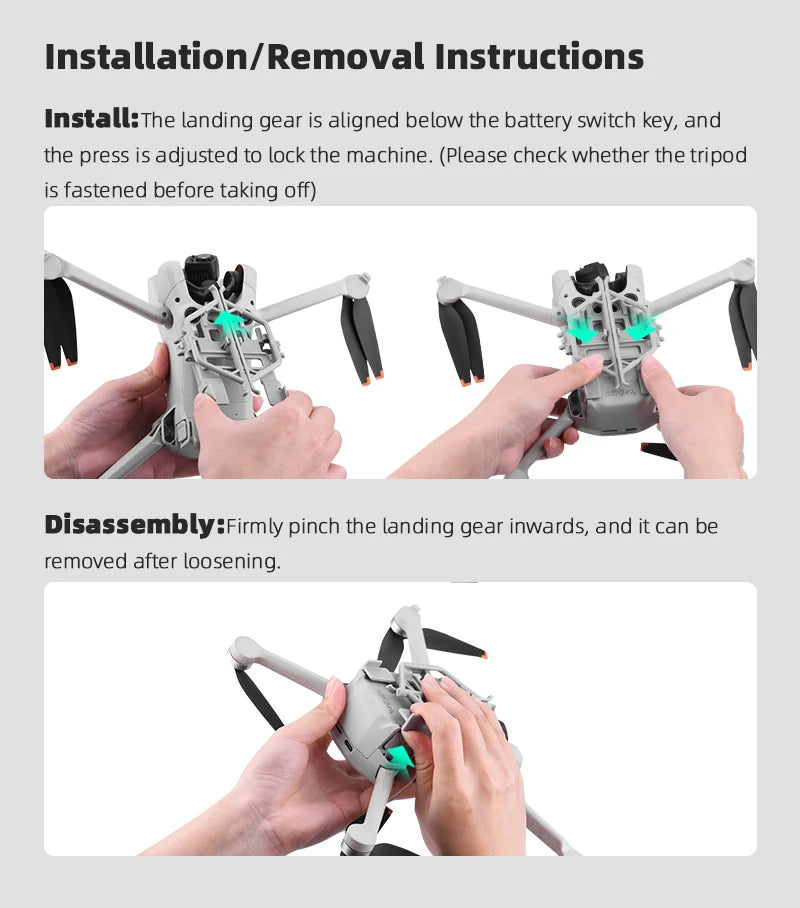 Installation/Removal Instructions

Install:The landing gear is aligned below the battery switch key, and the press is adjusted to lock the machine. (Please check whether the tripod is fastened before taking off)

Disassembly:Firmly pinch the landing gear inwards, and it can be removed after loosening.