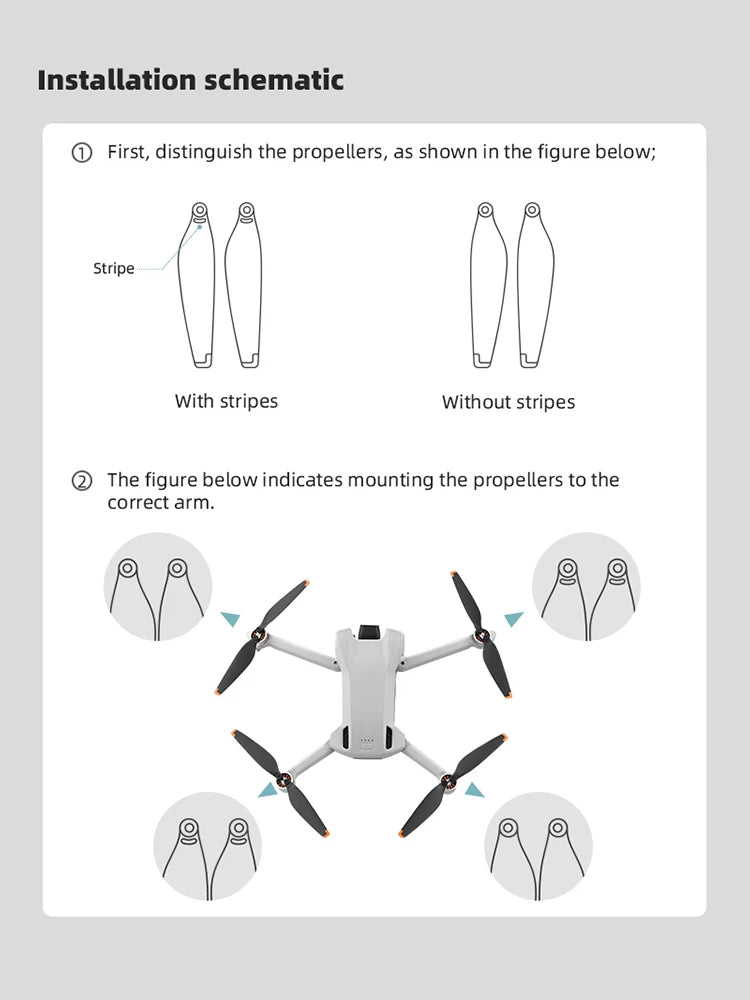 Installation schematic

① First, distinguish the propellers, as shown in the figure below;

Stripe

With stripes

Without stripes

② The figure below indicates mounting the propellers to the correct arm.