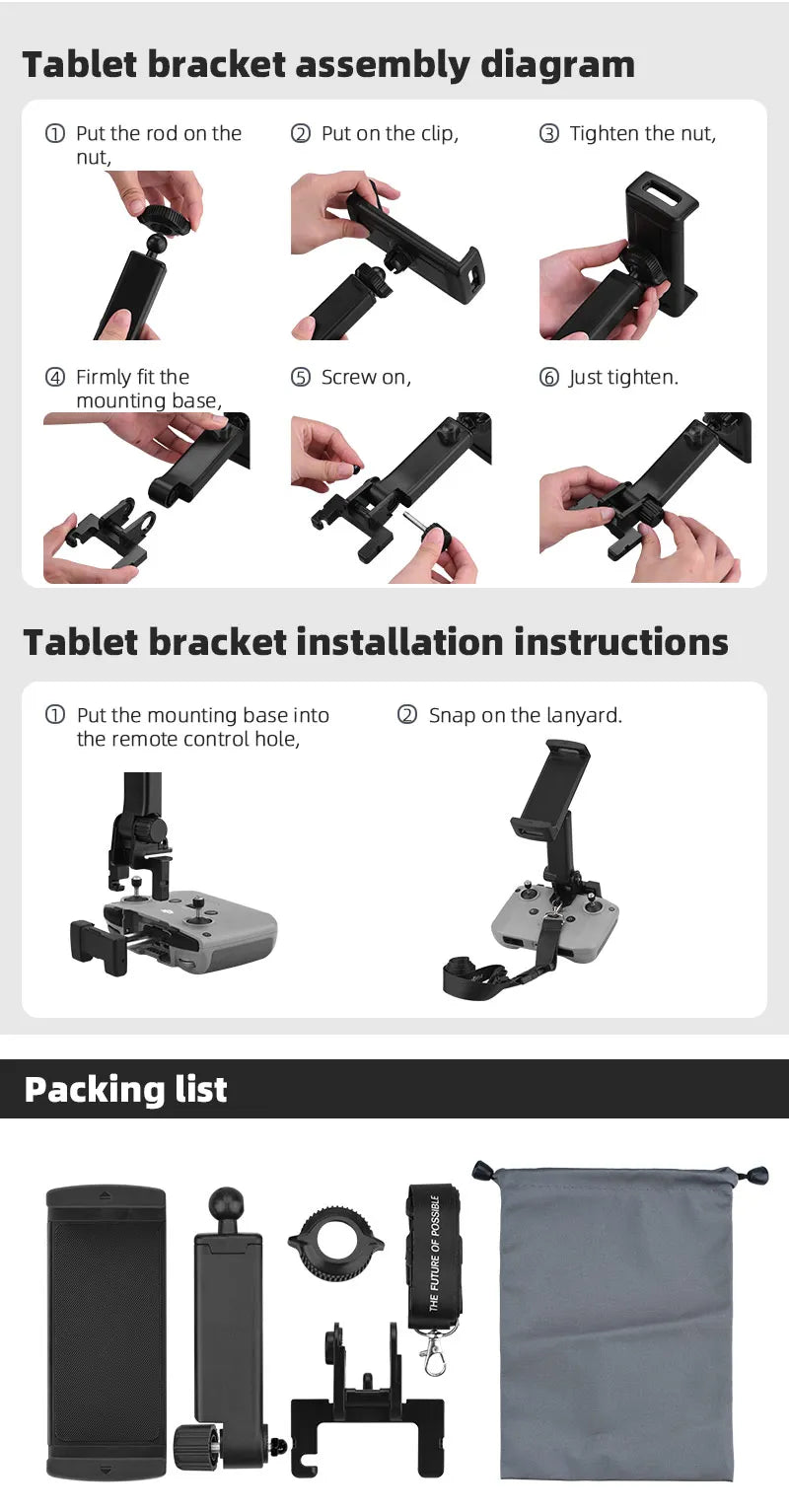 Tablet bracket assembly diagram

① Put the rod on the nut,

② Put on the clip,

③ Tighten the nut,

④ Firmly fit the mounting base,

⑤ Screw on,

⑥ Just tighten.

Tablet bracket installation instructions

① Put the mounting base into the remote control hole,

② Snap on the lanyard.

Packing list

THE FUTURE OF POSSIBLE