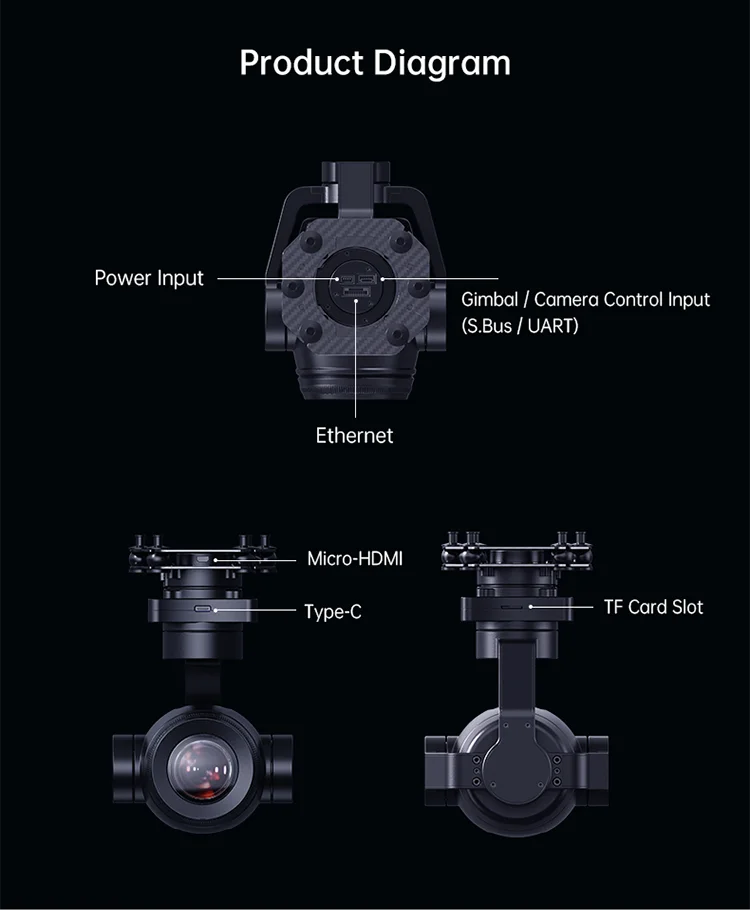 Product Diagram

Power Input

Gimbal / Camera Control Input (S.Bus / UART)

Ethernet

Micro-HDMI

Type-C

TF Card Slot