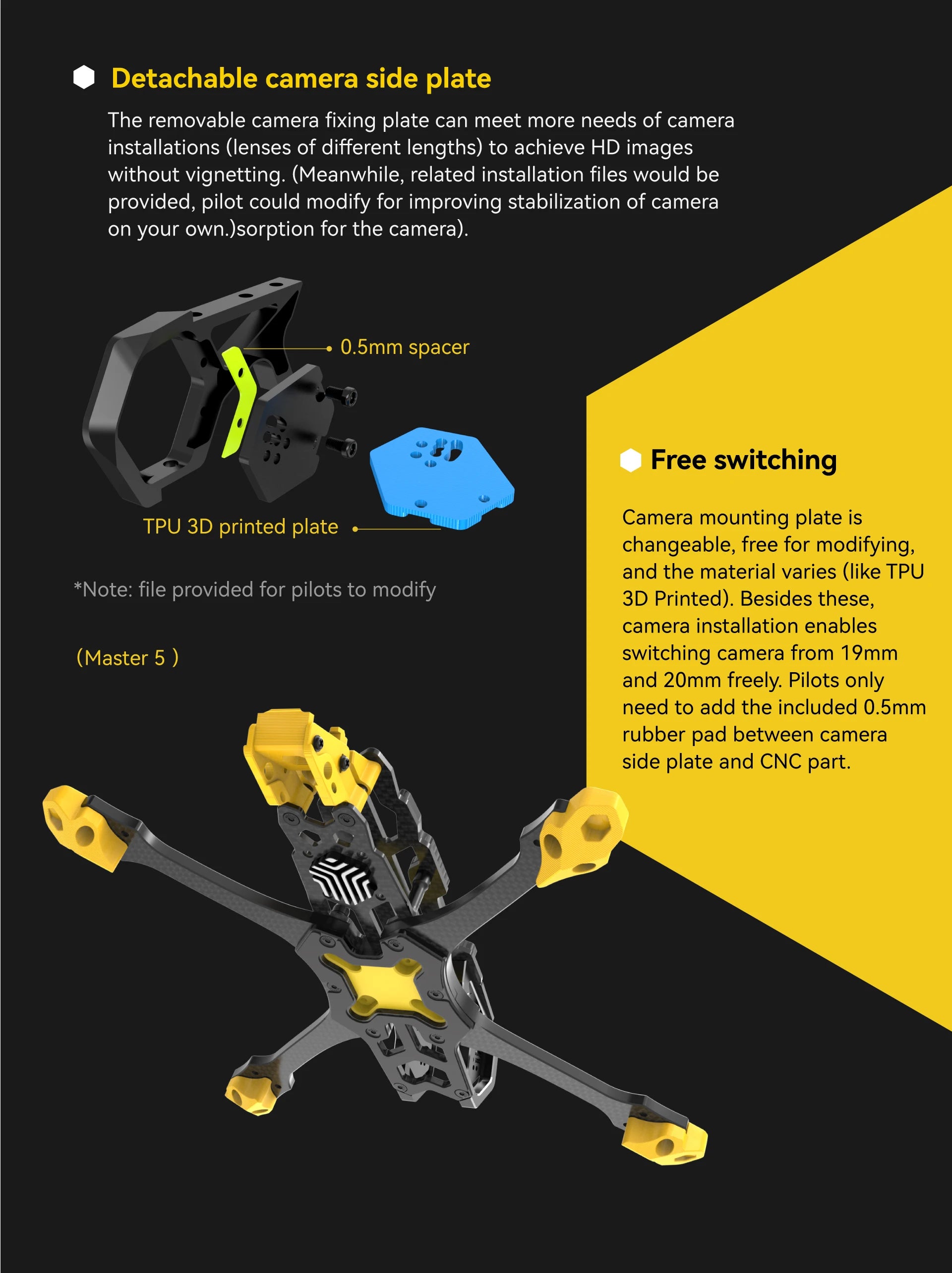 Detachable camera side plate

The removable camera fixing plate can meet more needs of camera installations (lenses of different lengths) to achieve HD images without vignetting. (Meanwhile, related installation files would be provided, pilot could modify for improving stabilization of camera on your own.)sorption for the camera).

0.5mm spacer

TPU 3D printed plate

*Note: file provided for pilots to modify

(Master 5 )

Free switching

Camera mounting plate is changeable, free for modifying, and the material varies (like TPU 3D Printed). Besides these, camera installation enables switching camera from 19mm and 20mm freely. Pilots only need to add the included 0.5mm rubber pad between camera side plate and CNC part.