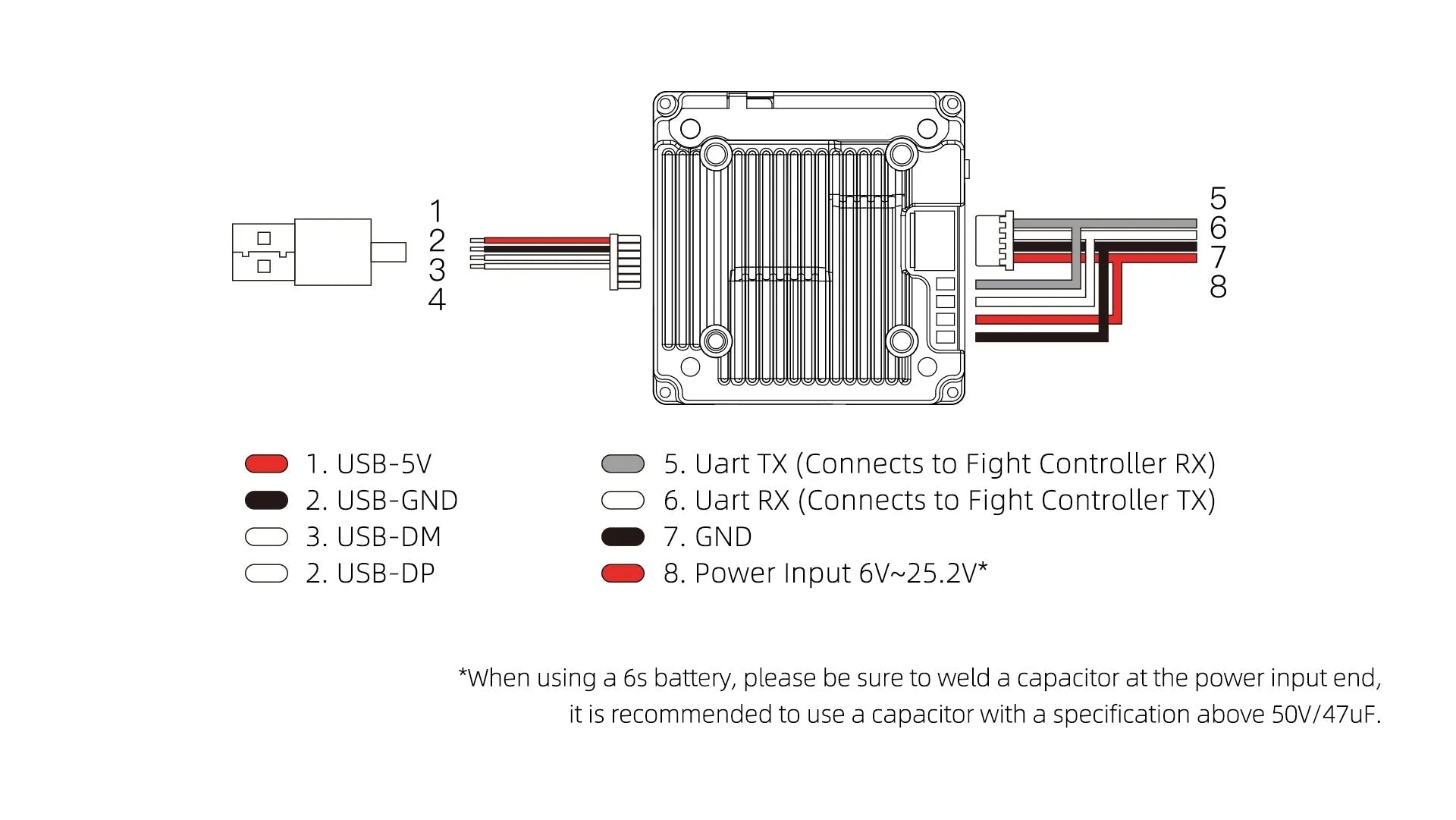 1
2
3
4

5
6
7
8

1. USB-5V
2. USB-GND
3. USB-DM
2. USB-DP

5. Uart TX (Connects to Fight Controller RX)
6. Uart RX (Connects to Fight Controller TX)
7. GND
8. Power Input 6V~25.2V*

*When using a 6s battery, please be sure to weld a capacitor at the power input end, it is recommended to use a capacitor with a specification above 50V/47uF.